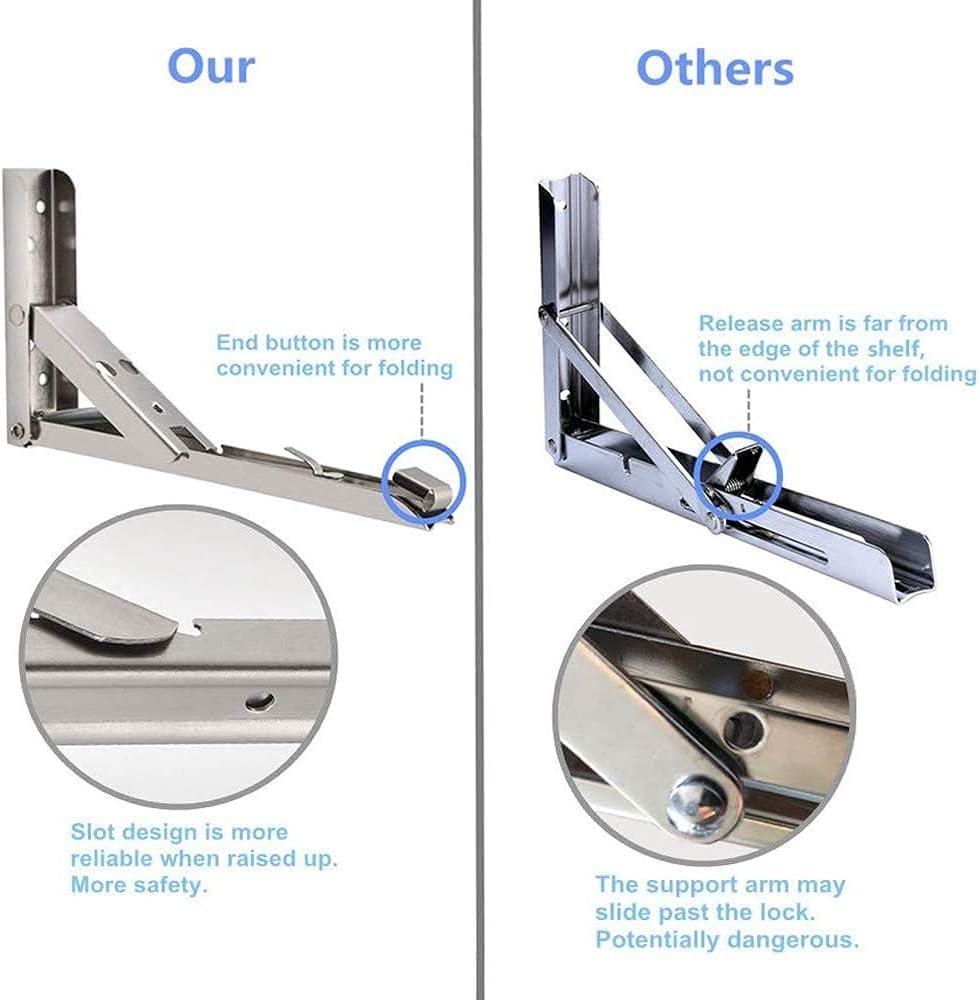 Our

End button is more convenient for folding

Slot design is more reliable when raised up. More safety.

Others

Release arm is far from the edge of the shelf, not convenient for folding

The support arm may slide past the lock. Potentially dangerous.