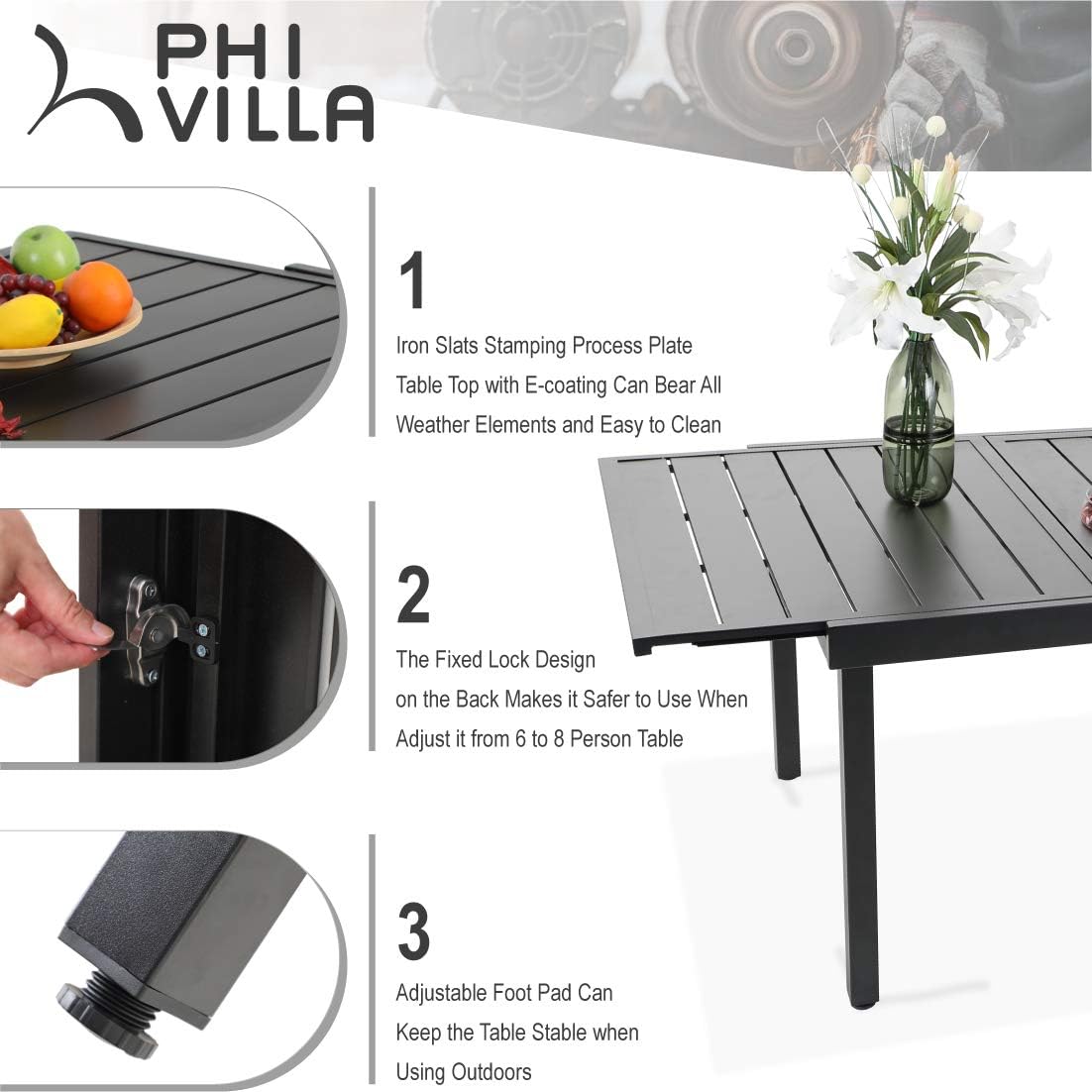 PHI VILLA

1

Iron Slats Stamping Process Plate Table Top with E-coating Can Bear All Weather Elements and Easy to Clean

2

The Fixed Lock Design on the Back Makes it Safer to Use When Adjust it from 6 to 8 Person Table

3

Adjustable Foot Pad Can Keep the Table Stable when Using Outdoors