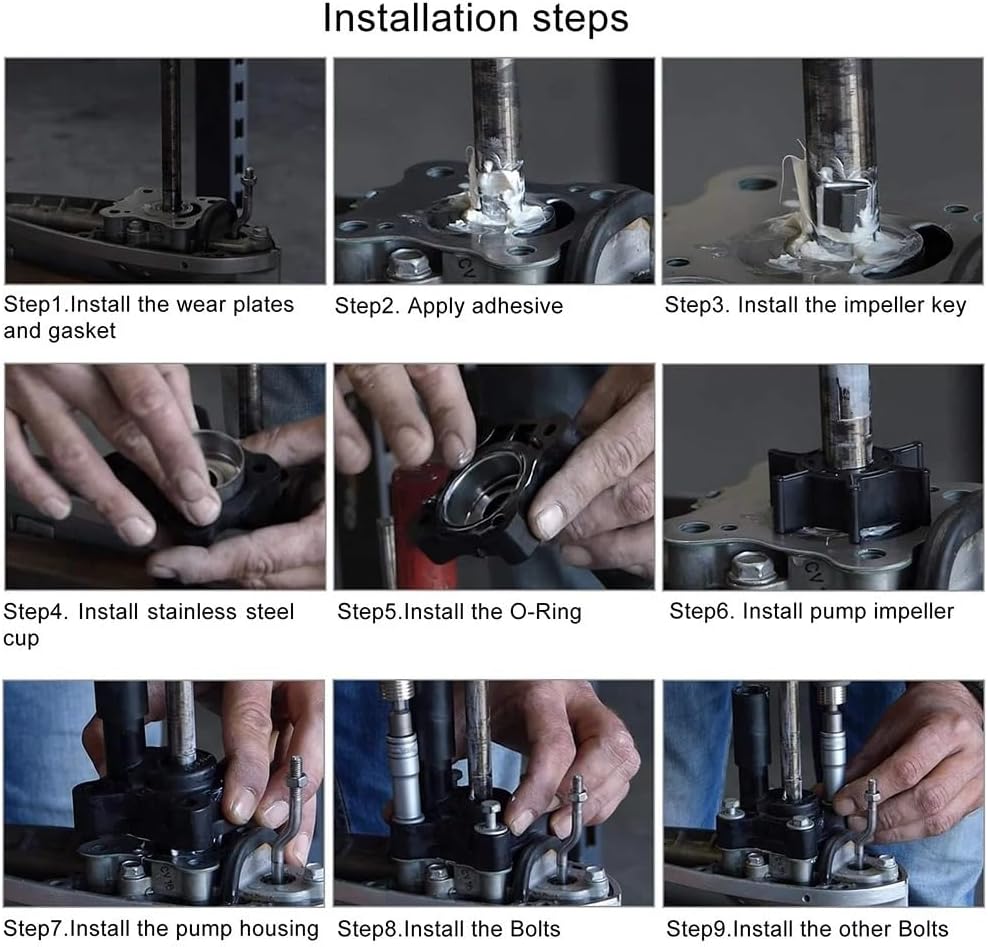 Installation steps

Step1.Install the wear plates and gasket

Step2. Apply adhesive

Step3. Install the impeller key

Step4. Install stainless steel cup

Step5.Install the O-Ring

Step6. Install pump impeller

Step7.Install the pump housing

Step8.Install the Bolts

Step9.Install the other Bolts