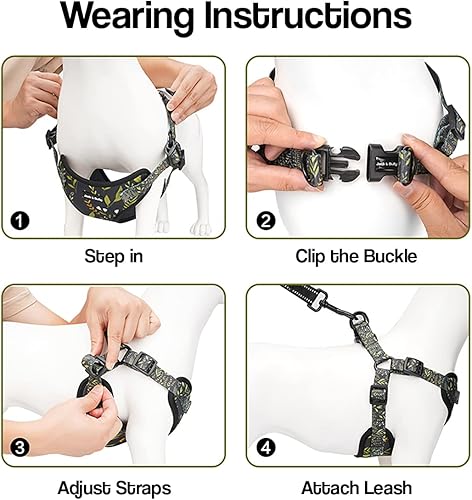 Wearing Instructions

1

Step in

2

Clip the Buckle

3

Adjust Straps

4

Attach Leash