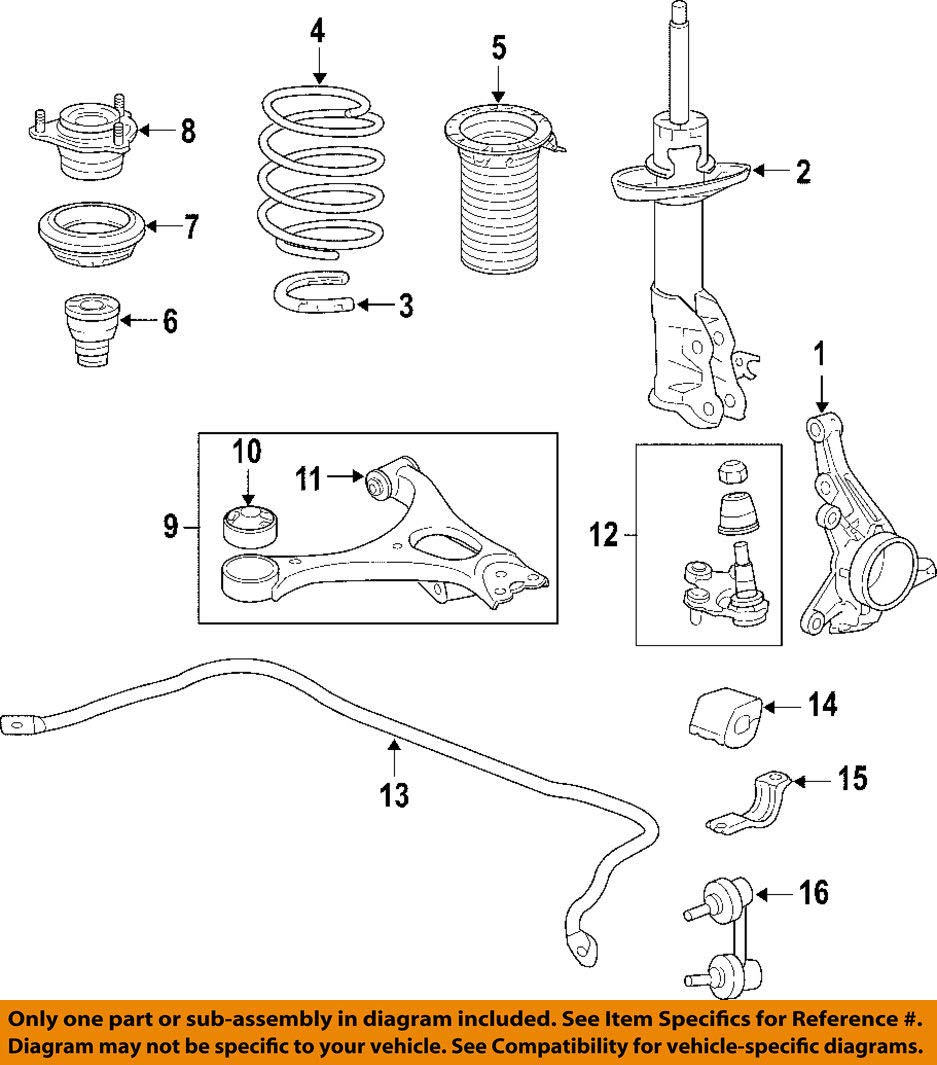 4
5
8
2
7
3
6
1
10
11
9
12
14
13
15
16

Only one part or sub-assembly in diagram included. See Item Specifics for Reference #.
Diagram may not be specific to your vehicle. See Compatibility for vehicle-specific diagrams.