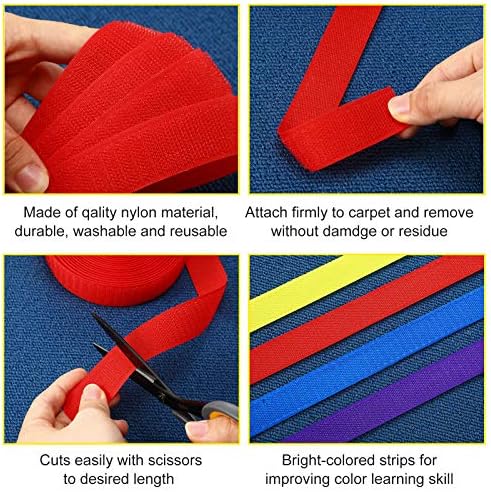 Made of qality nylon material, durable, washable and reusable

Attach firmly to carpet and remove without damdge or residue

Cuts easily with scissors to desired length

Bright-colored strips for improving color learning skill