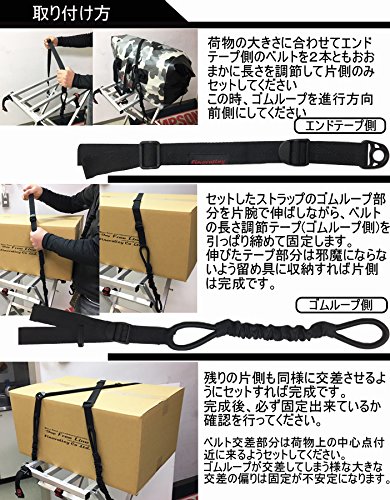 取り付け方

荷物の大きさに合わせてエンドテープ側のベルトを2本ともおおまかに長さを調節して片側のみセットしてください
この時、ゴムループを進行方向前側にしてください

エンドテープ側

セットしたストラップのゴムループ部分を片腕で伸ばしながら、ベルトの長さ調節テープ(ゴムループ側)を引っぱり締めて固定します。
伸びたテープ部分は邪魔にならないよう留め具に収納すれば片側は完成です。

ゴムループ側

残りの片側も同様に交差させるようにセットすれば完成です。
完成後、必ず固定出来ているか確認を行ってください。

ベルト交差部分は荷物上の中心点付近に来るようセットしてください。
ゴムループが交差してしまう様な大きな交差の偏りは固定が不安定になります。