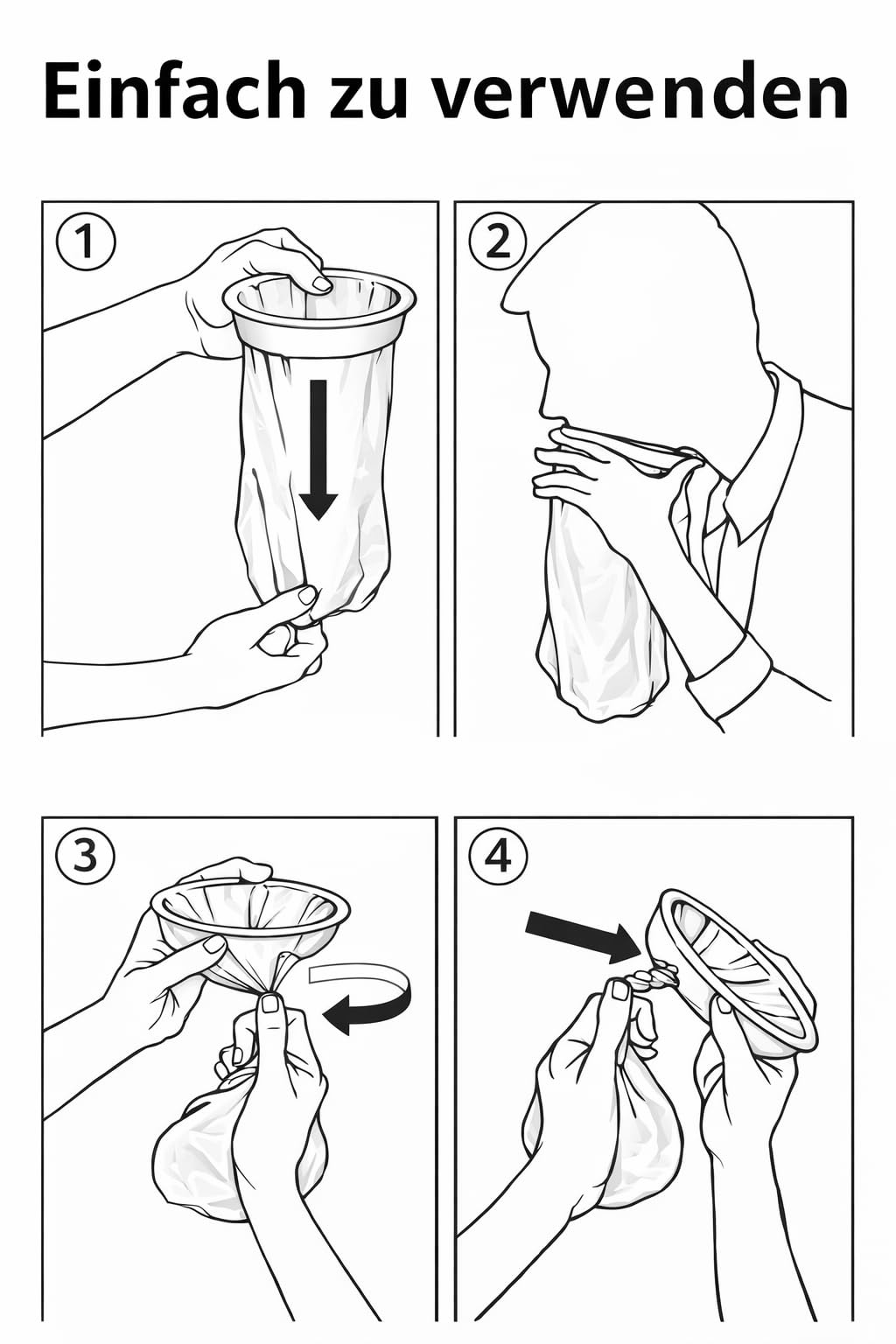 Einfach zu verwenden

1

2

3

4