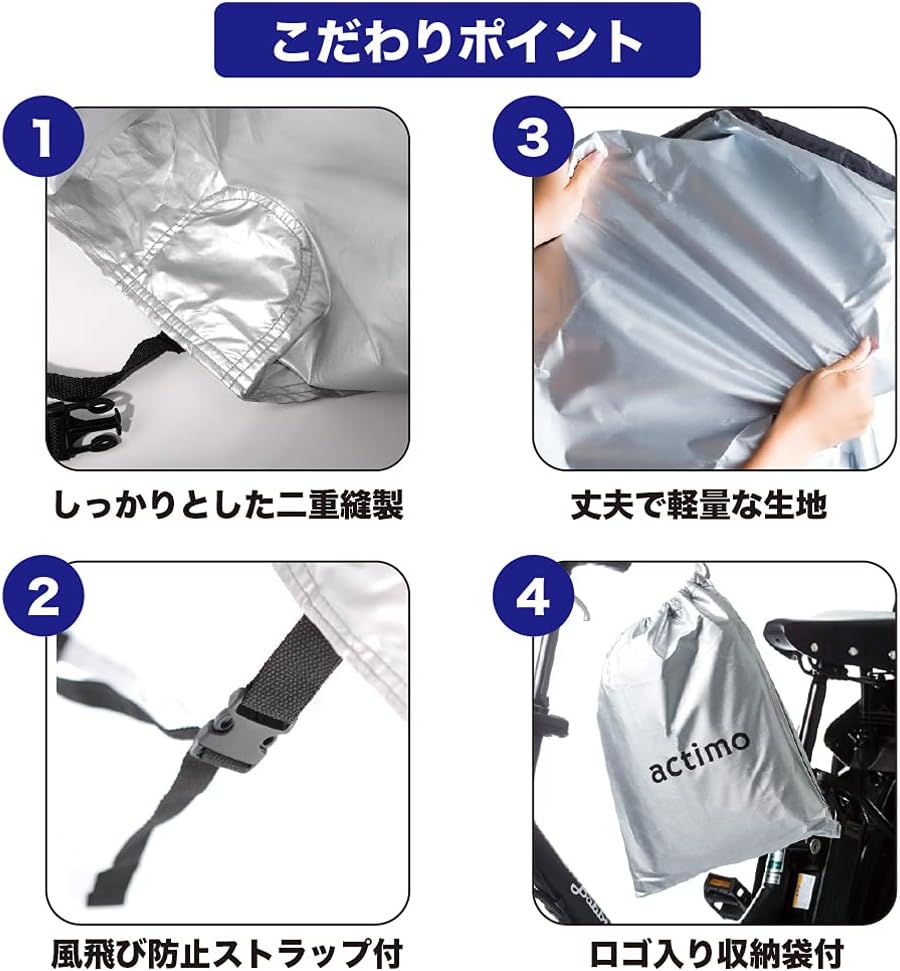 こだわりポイント

1

しっかりとした二重縫製

3

丈夫で軽量な生地

2

風飛び防止ストラップ付

4

actimo

ロゴ入り収納袋付