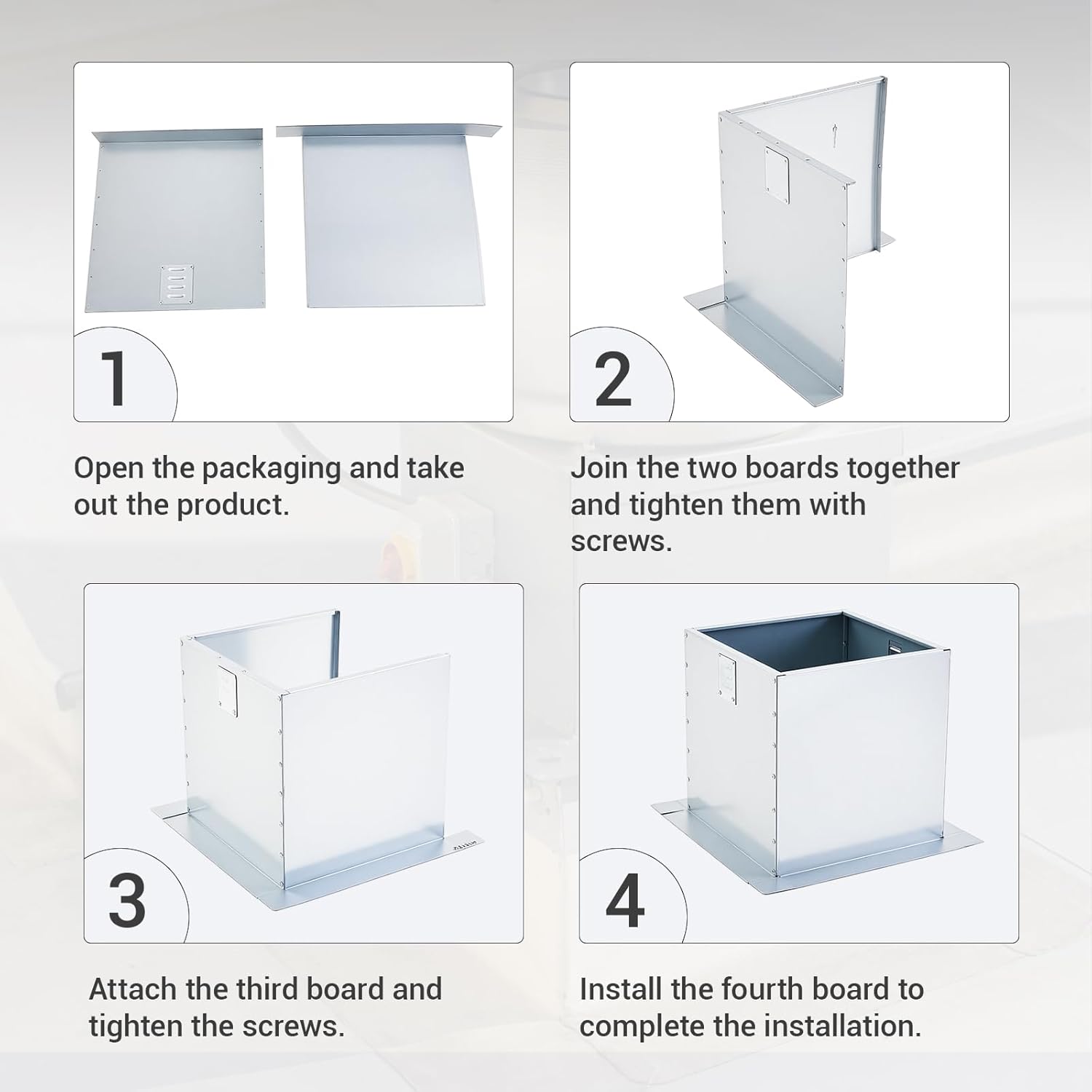 1

Open the packaging and take out the product.

2

Join the two boards together and tighten them with screws.

3

Attach the third board and tighten the screws.

4

Install the fourth board to complete the installation.