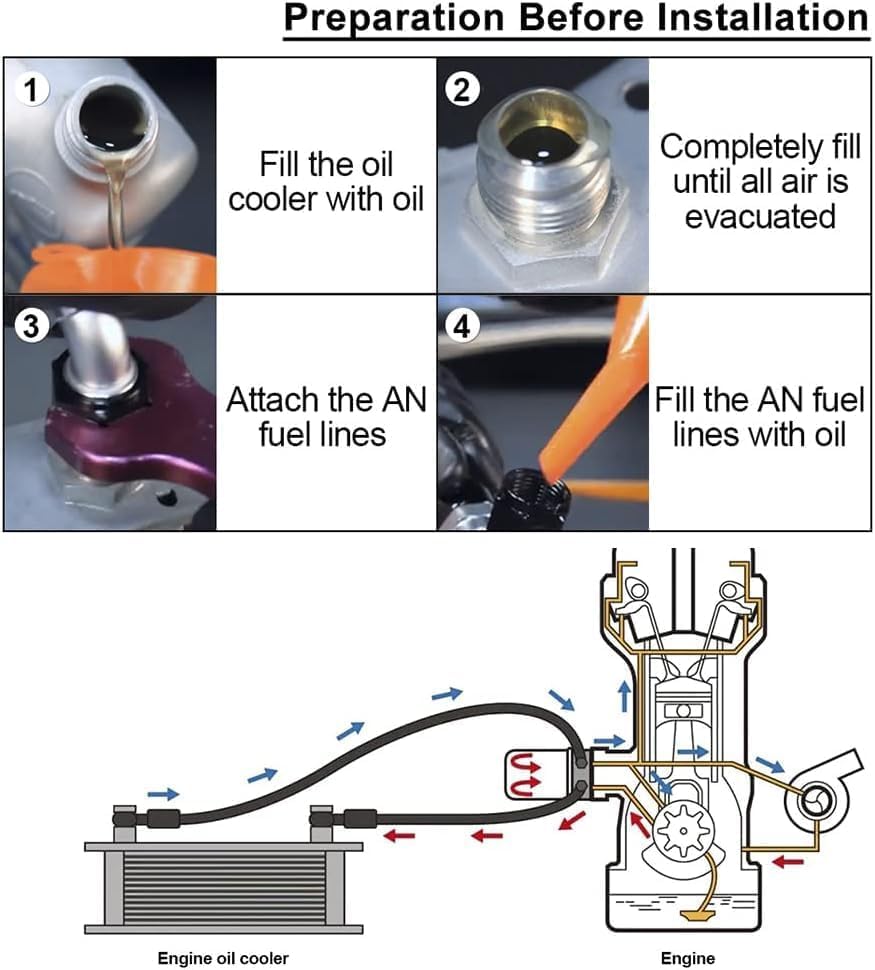 Preparation Before Installation

1
Fill the oil cooler with oil

2
Completely fill until all air is evacuated

3
Attach the AN fuel lines

4
Fill the AN fuel lines with oil

Engine oil cooler

Engine