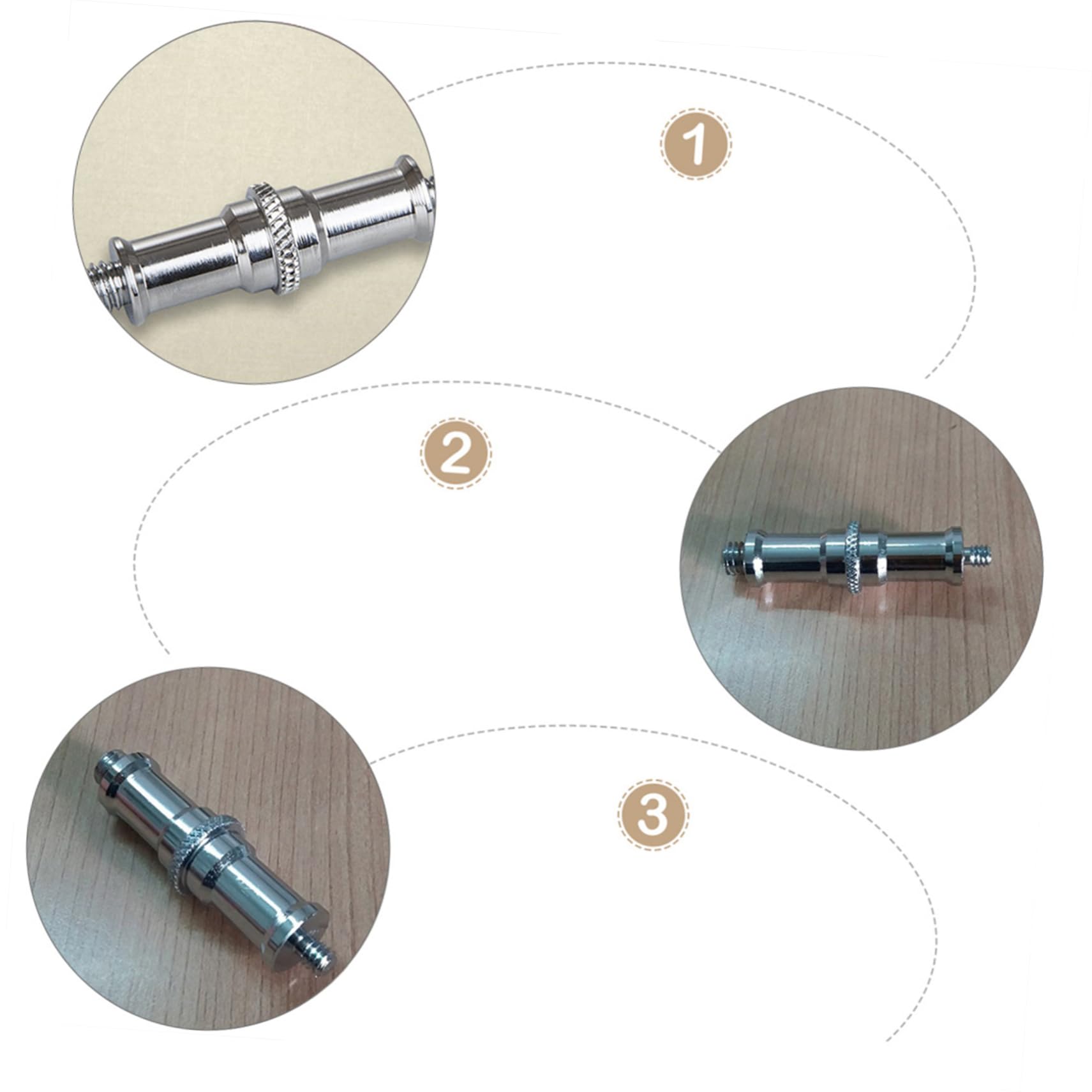 1

2

3