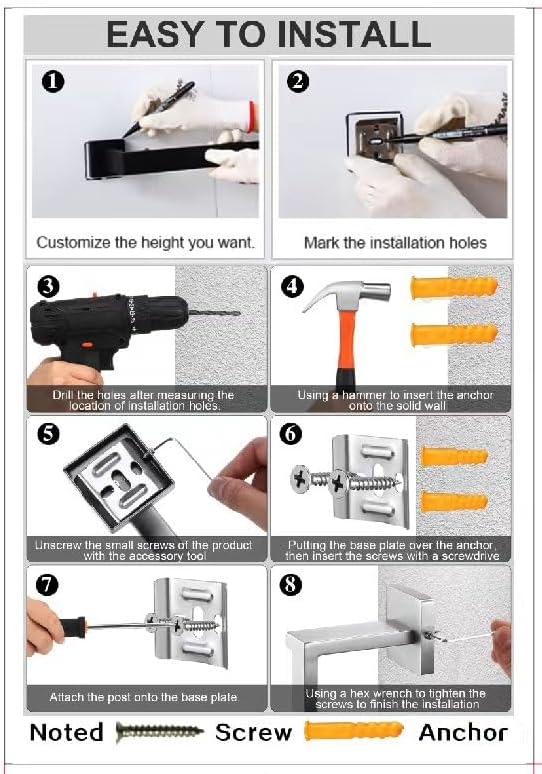 EASY TO INSTALL

1
Customize the height you want.

2
Mark the installation holes

3
Drill the holes after measuring the location of installation holes.

4
Using a hammer to insert the anchor onto the solid wall

5
Unscrew the small screws of the product with the accessory tool

6
Putting the base plate over the anchor, then insert the screws with a screwdrive

7
Attach the post onto the base plate.

8
Using a hex wrench to tighten the screws to finish the installation

Noted Screw Anchor