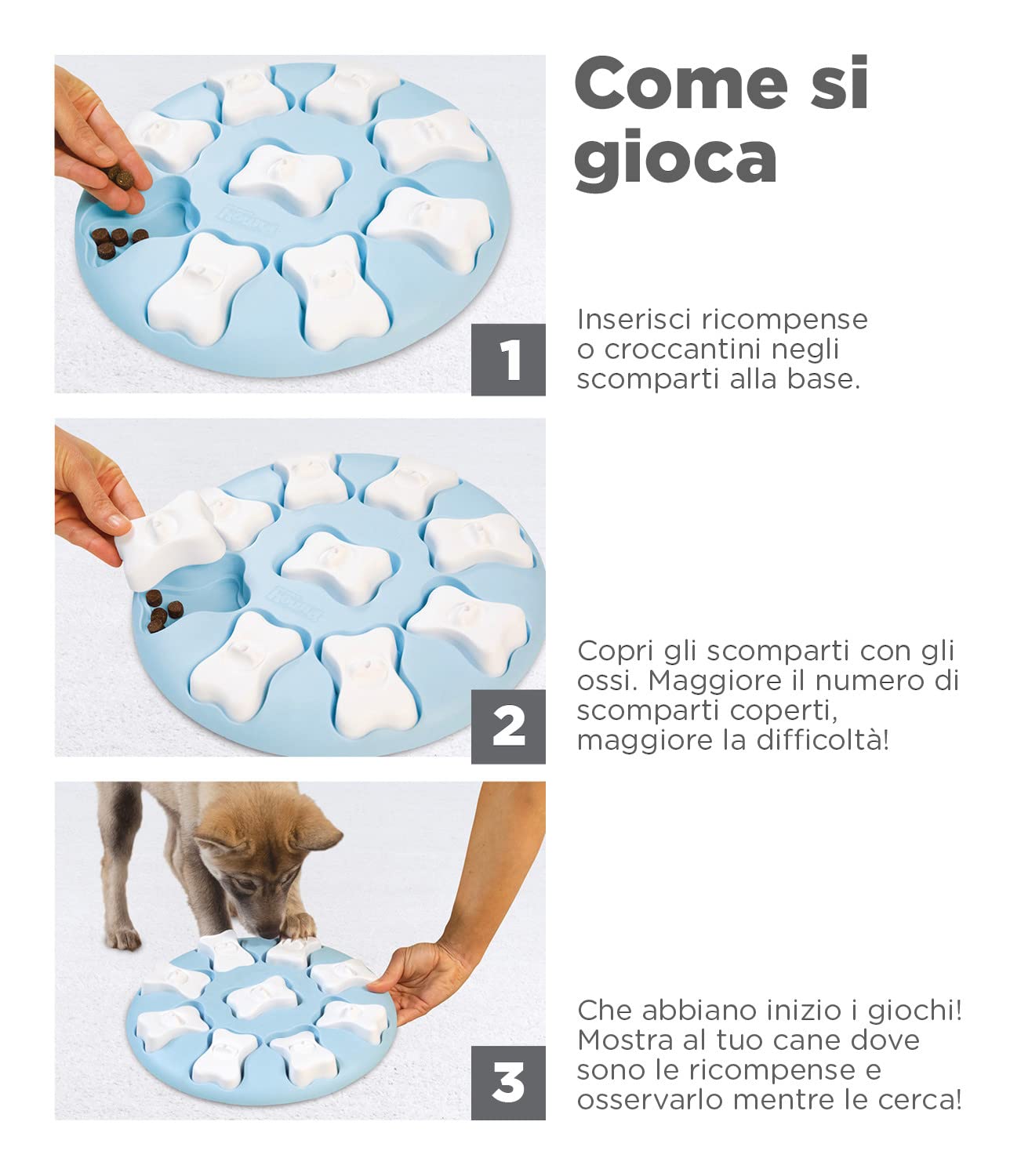 Come si gioca

1

Inserisci ricompense o croccantini negli scomparti alla base.

2

Copri gli scomparti con gli ossi. Maggiore il numero di scomparti coperti, maggiore la difficoltà!

3

Che abbiano inizio i giochi! Mostra al tuo cane dove sono le ricompense e osservarlo mentre le cerca!