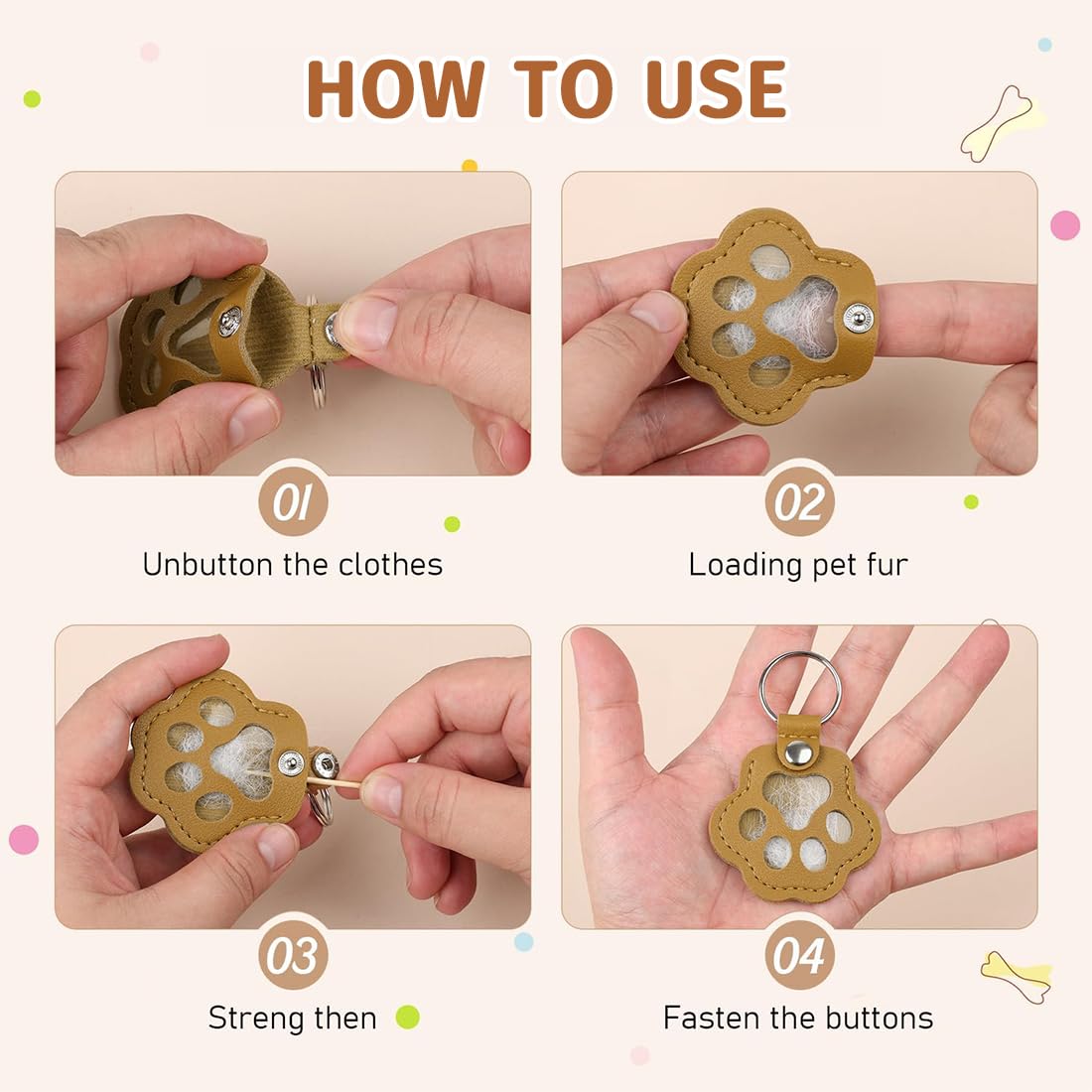 HOW TO USE

01

Unbutton the clothes

02

Loading pet fur

03

Streng then

04

Fasten the buttons