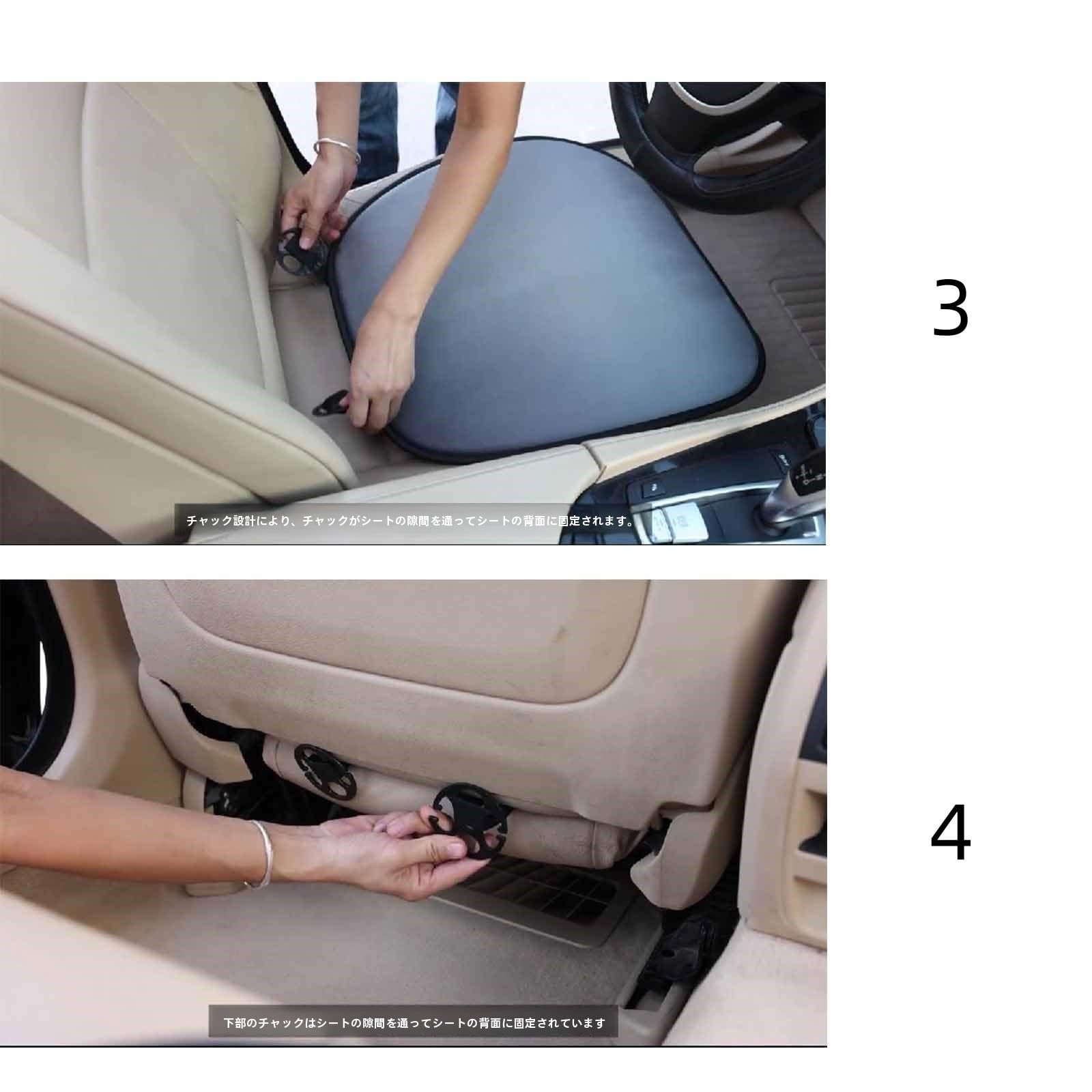 チャック設計により、チャックがシートの隙間を通ってシートの背面に固定されます。

3

下部のチャックはシートの隙間を通ってシートの背面に固定されています

4