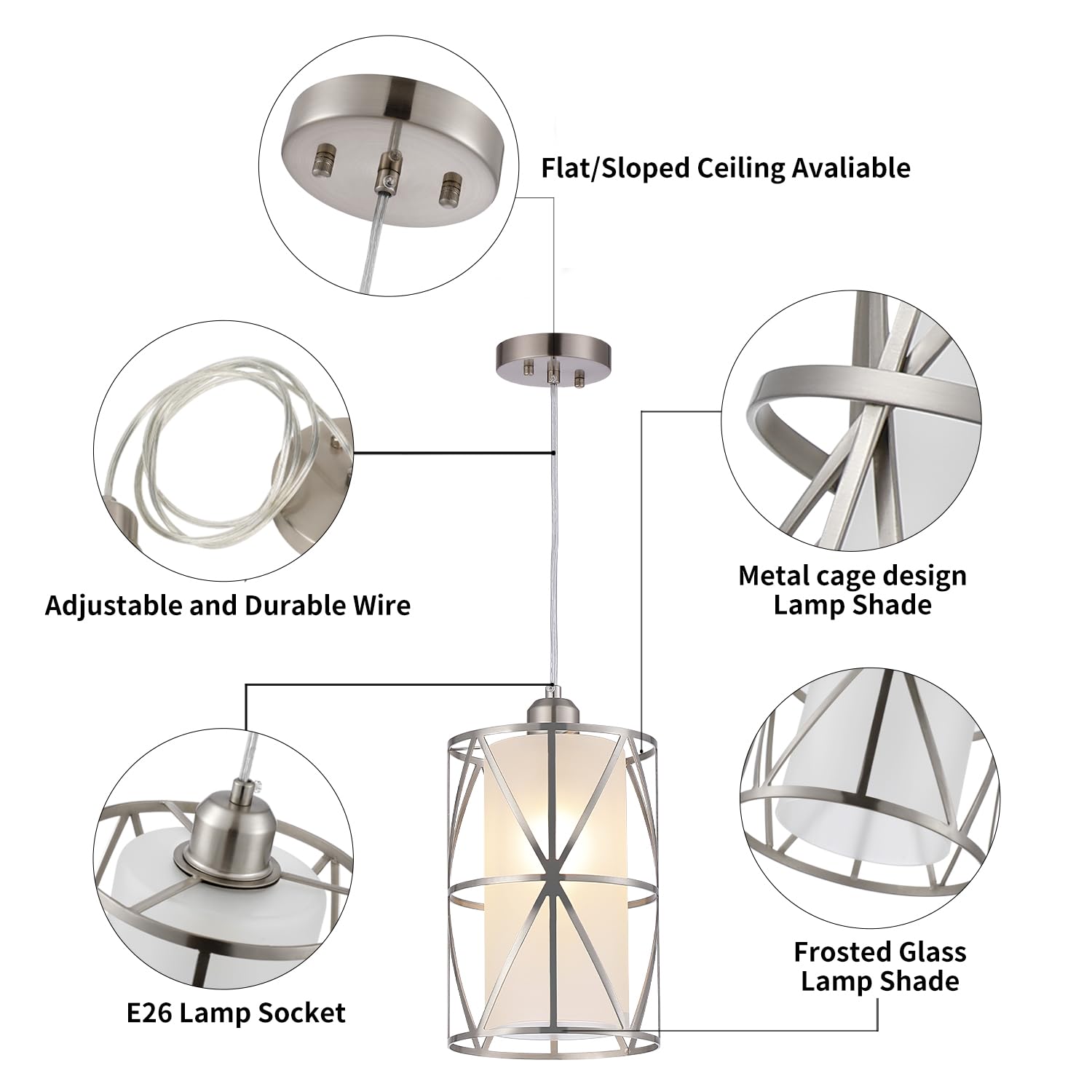 Flat/Sloped Ceiling Avaliable

Adjustable and Durable Wire

Metal cage design
Lamp Shade

E26 Lamp Socket

Frosted Glass
Lamp Shade