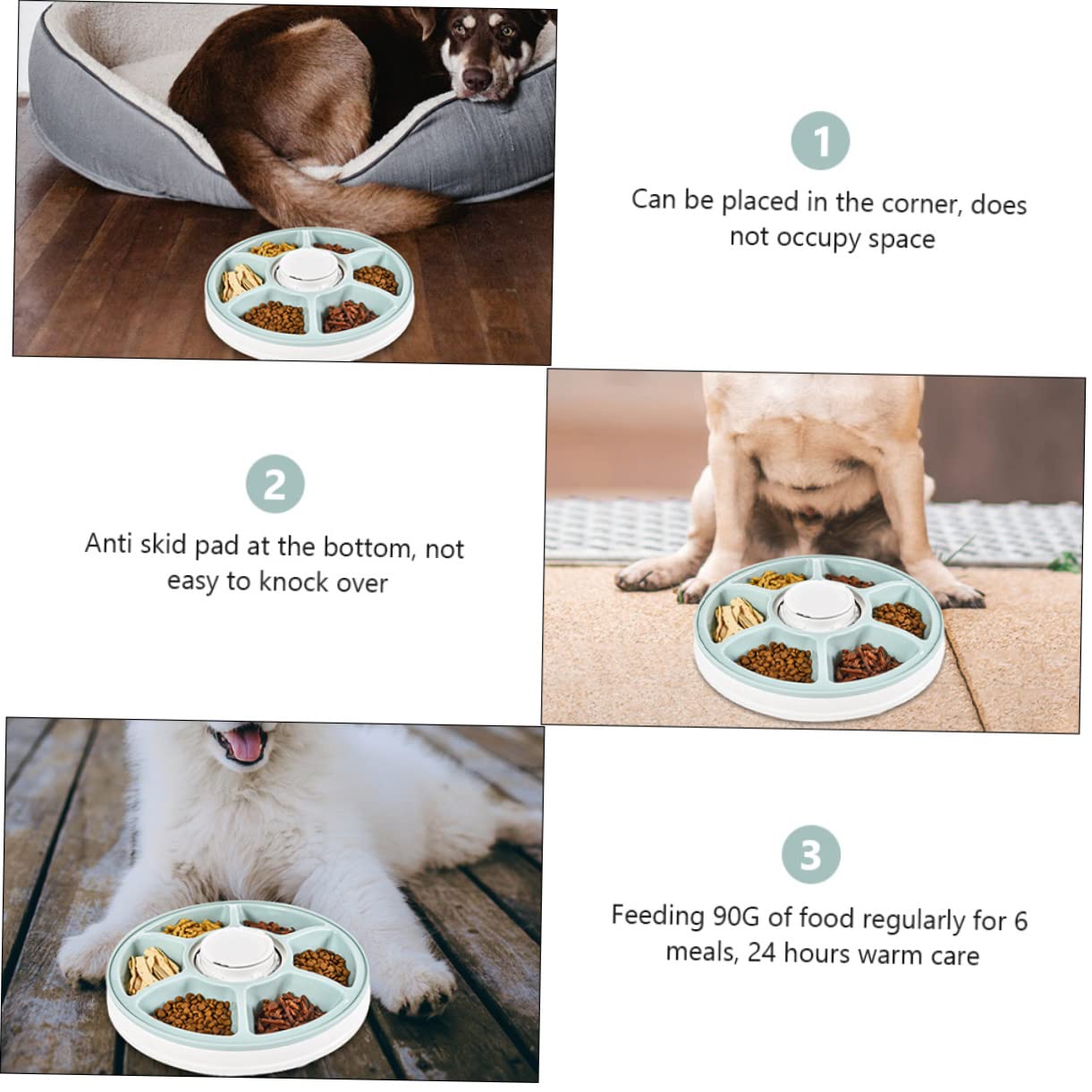 1

Can be placed in the corner, does not occupy space

2

Anti skid pad at the bottom, not easy to knock over

3

Feeding 90G of food regularly for 6 meals, 24 hours warm care