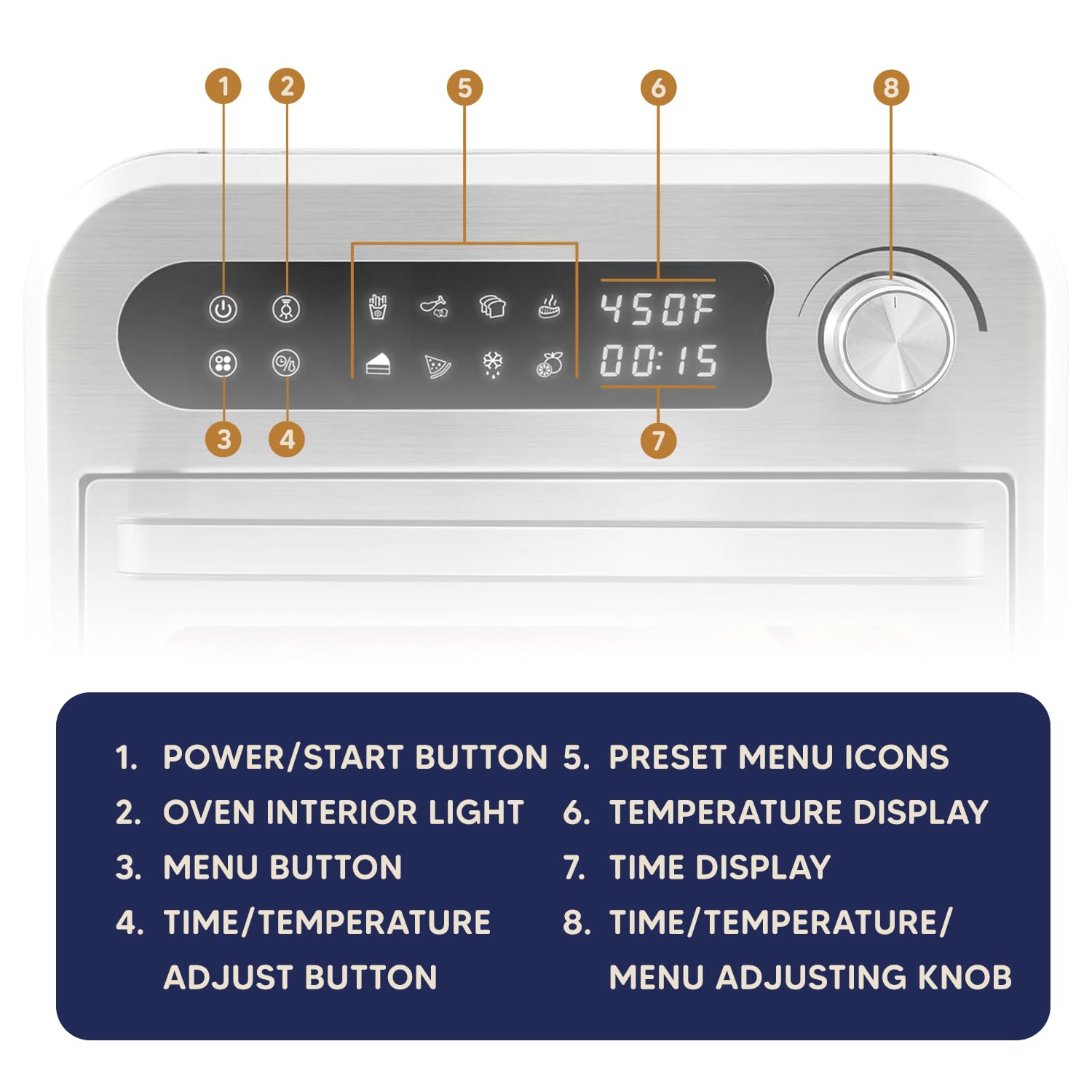 1 2 5 6 8

450F
00:15

3 4 7

1. POWER/START BUTTON
2. OVEN INTERIOR LIGHT
3. MENU BUTTON
4. TIME/TEMPERATURE ADJUST BUTTON

5. PRESET MENU ICONS
6. TEMPERATURE DISPLAY
7. TIME DISPLAY
8. TIME/TEMPERATURE/ MENU ADJUSTING KNOB