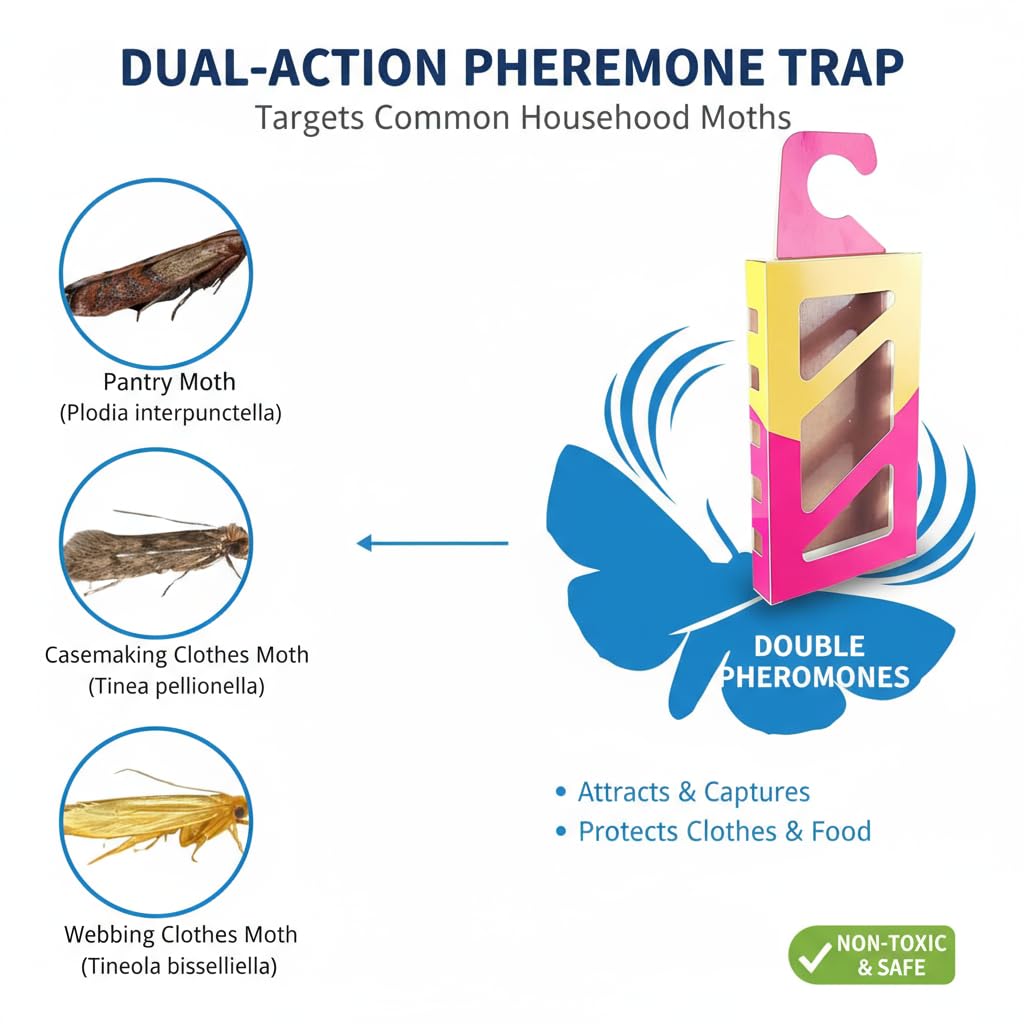 DUAL-ACTION PHEREMONE TRAP
Targets Common Househood Moths

Pantry Moth
(Plodia interpunctella)

Casemaking Clothes Moth
(Tinea pellionella)

Webbing Clothes Moth
(Tineola bisselliella)

DOUBLE PHEROMONES

• Attracts & Captures
• Protects Clothes & Food

NON-TOXIC & SAFE