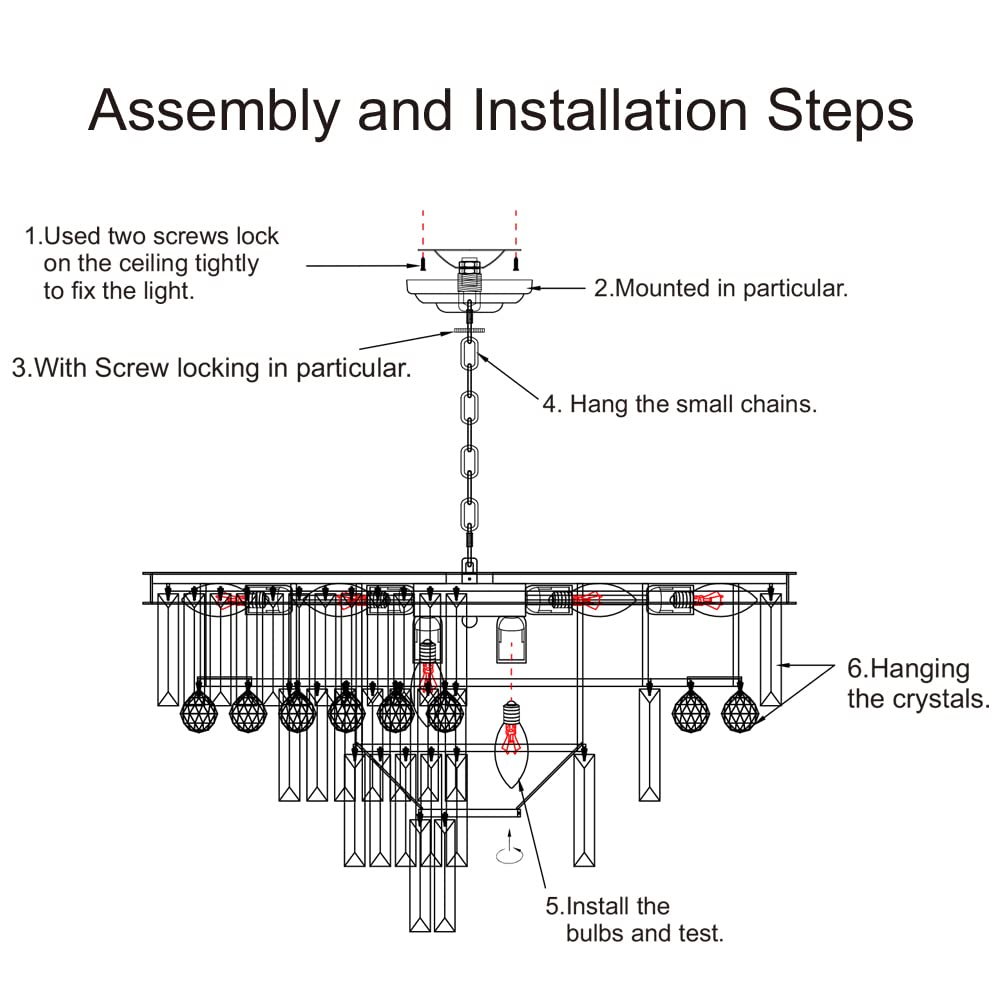 Assembly and Installation Steps

1.Used two screws lock on the ceiling tightly to fix the light.

2.Mounted in particular.

3.With Screw locking in particular.

4. Hang the small chains.

6.Hanging the crystals.

5.Install the bulbs and test.