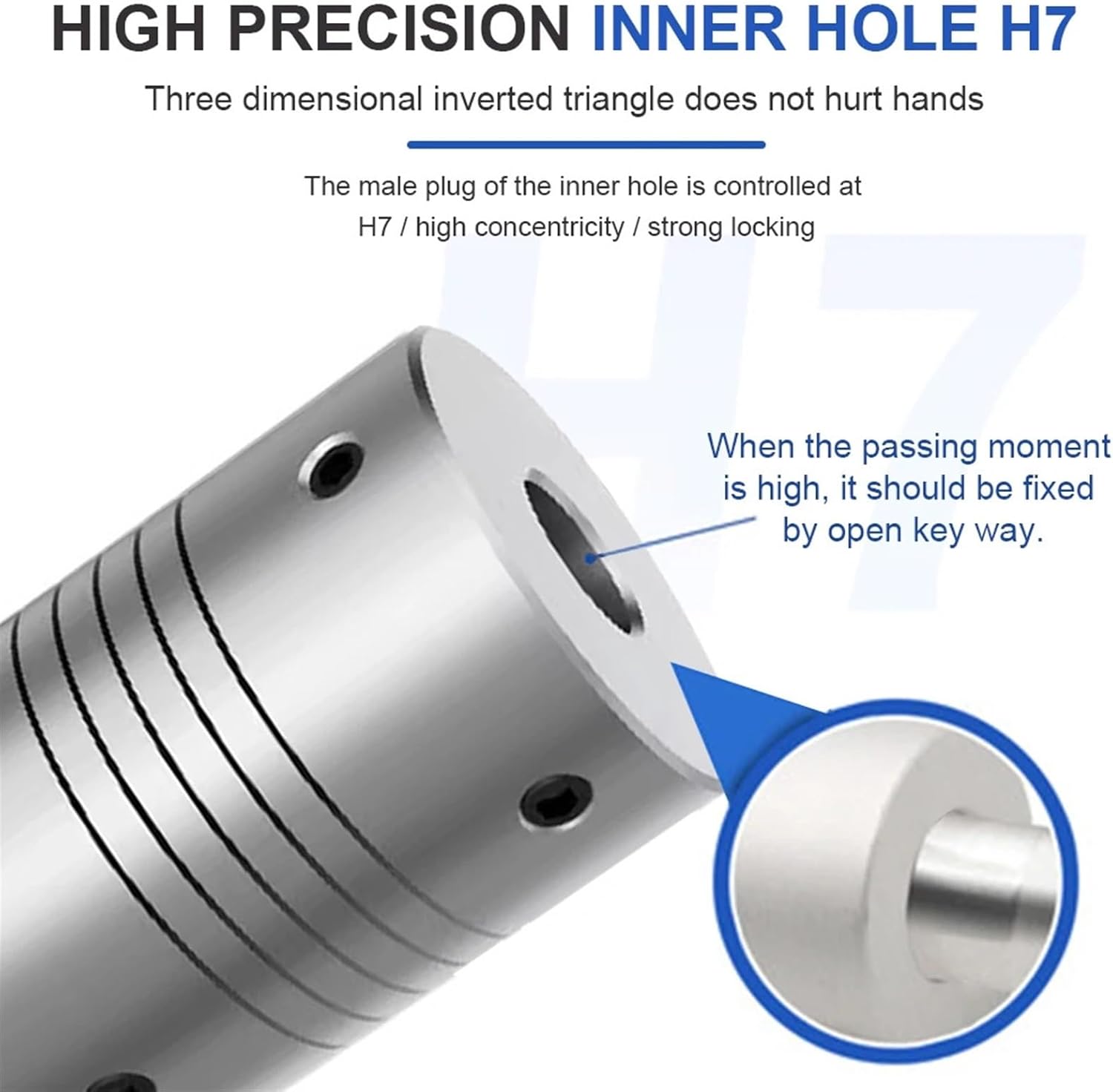 HIGH PRECISION INNER HOLE H7

Three dimensional inverted triangle does not hurt hands

The male plug of the inner hole is controlled at H7 / high concentricity / strong locking

H7

When the passing moment is high, it should be fixed by open key way.