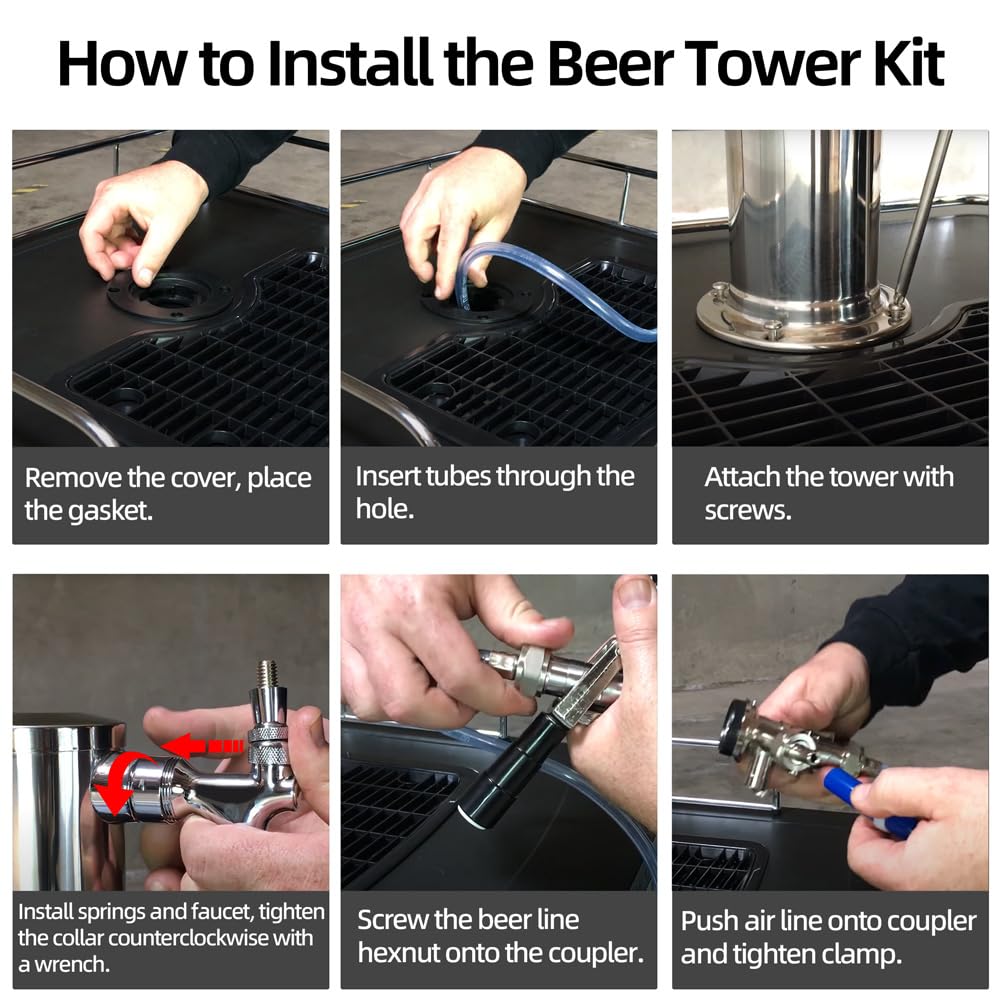 How to Install the Beer Tower Kit

Remove the cover, place the gasket.

Insert tubes through the hole.

Attach the tower with screws.

Install springs and faucet, tighten the collar counterclockwise with a wrench.

Screw the beer line hexnut onto the coupler.

Push air line onto coupler and tighten clamp.