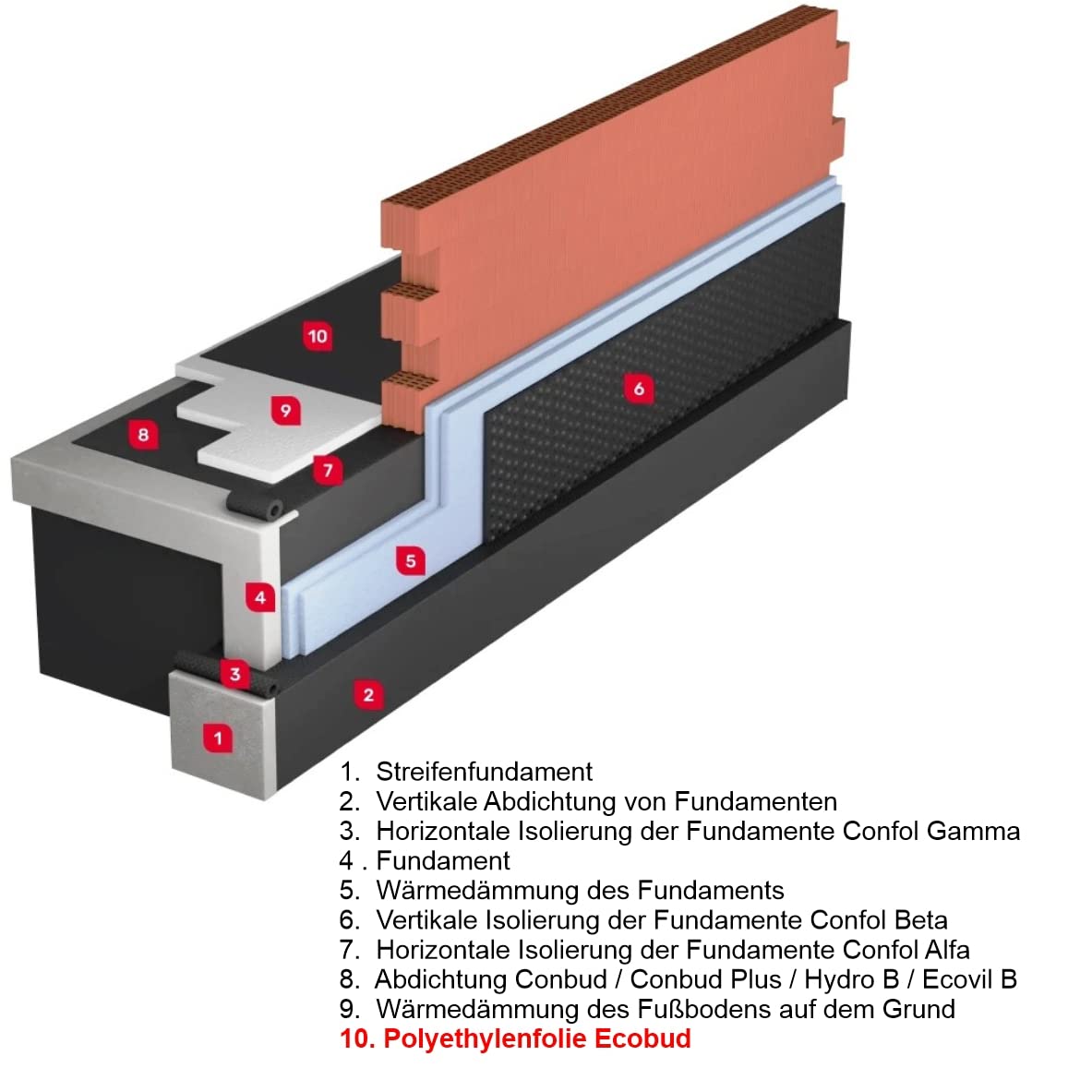 10

9

8

7

6

5

4

3

2

1

1. Streifenfundament
2. Vertikale Abdichtung von Fundamenten
3. Horizontale Isolierung der Fundamente Confol Gamma
4 . Fundament
5. Wärmedämmung des Fundaments
6. Vertikale Isolierung der Fundamente Confol Beta
7. Horizontale Isolierung der Fundamente Confol Alfa
8. Abdichtung Conbud / Conbud Plus / Hydro B / Ecovil B
9. Wärmedämmung des Fußbodens auf dem Grund
10. Polyethylenfolie Ecobud