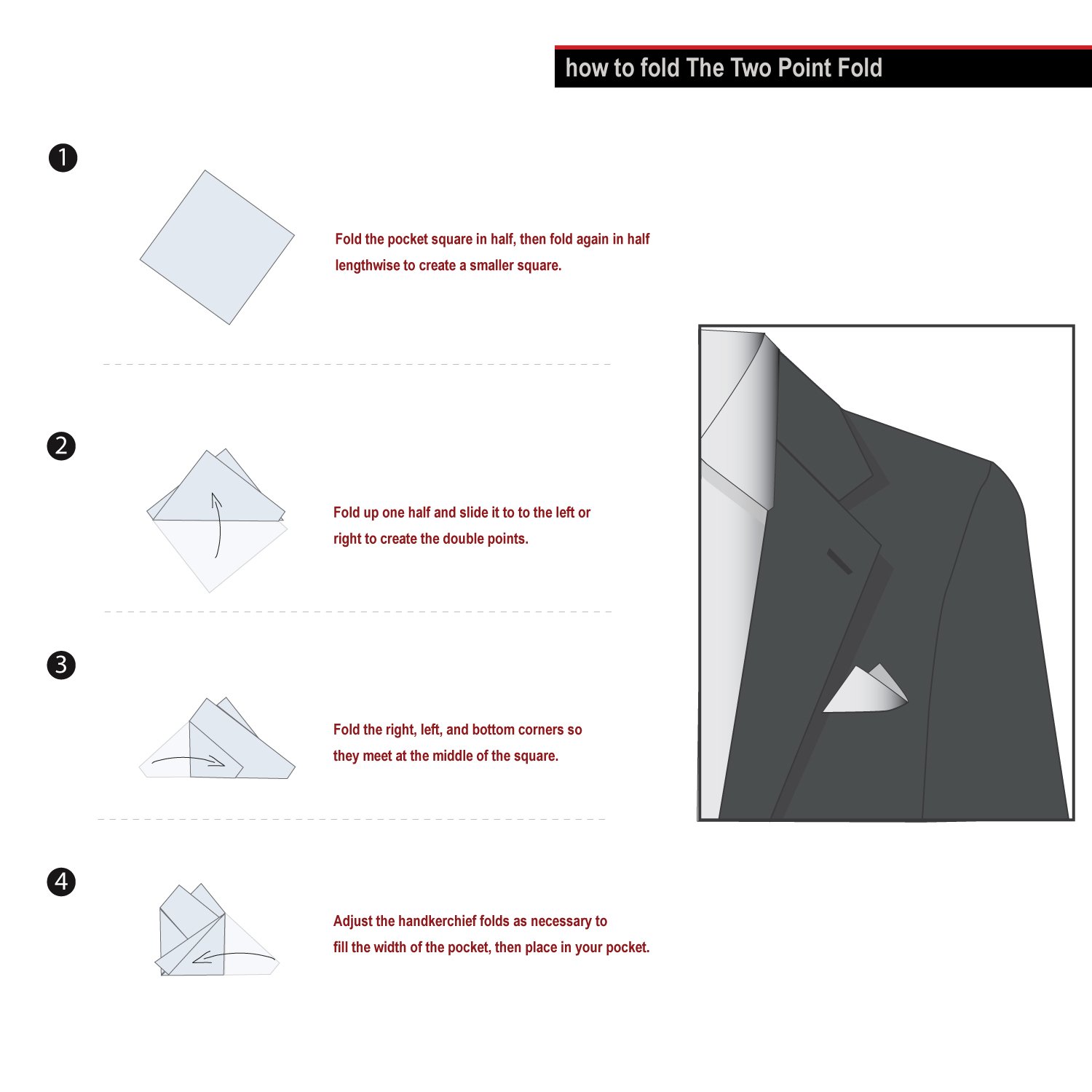 how to fold The Two Point Fold

1

Fold the pocket square in half, then fold again in half lengthwise to create a smaller square.

2

Fold up one half and slide it to to the left or right to create the double points.

3

Fold the right, left, and bottom corners so they meet at the middle of the square.

4

Adjust the handkerchief folds as necessary to fill the width of the pocket, then place in your pocket.