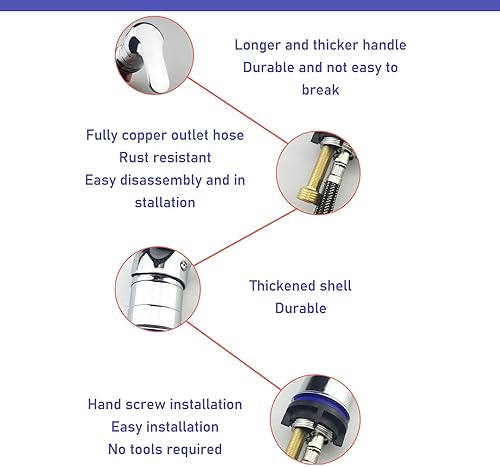 Longer and thicker handle
Durable and not easy to break

Fully copper outlet hose
Rust resistant
Easy disassembly and in stallation

Thickened shell
Durable

Hand screw installation
Easy installation
No tools required