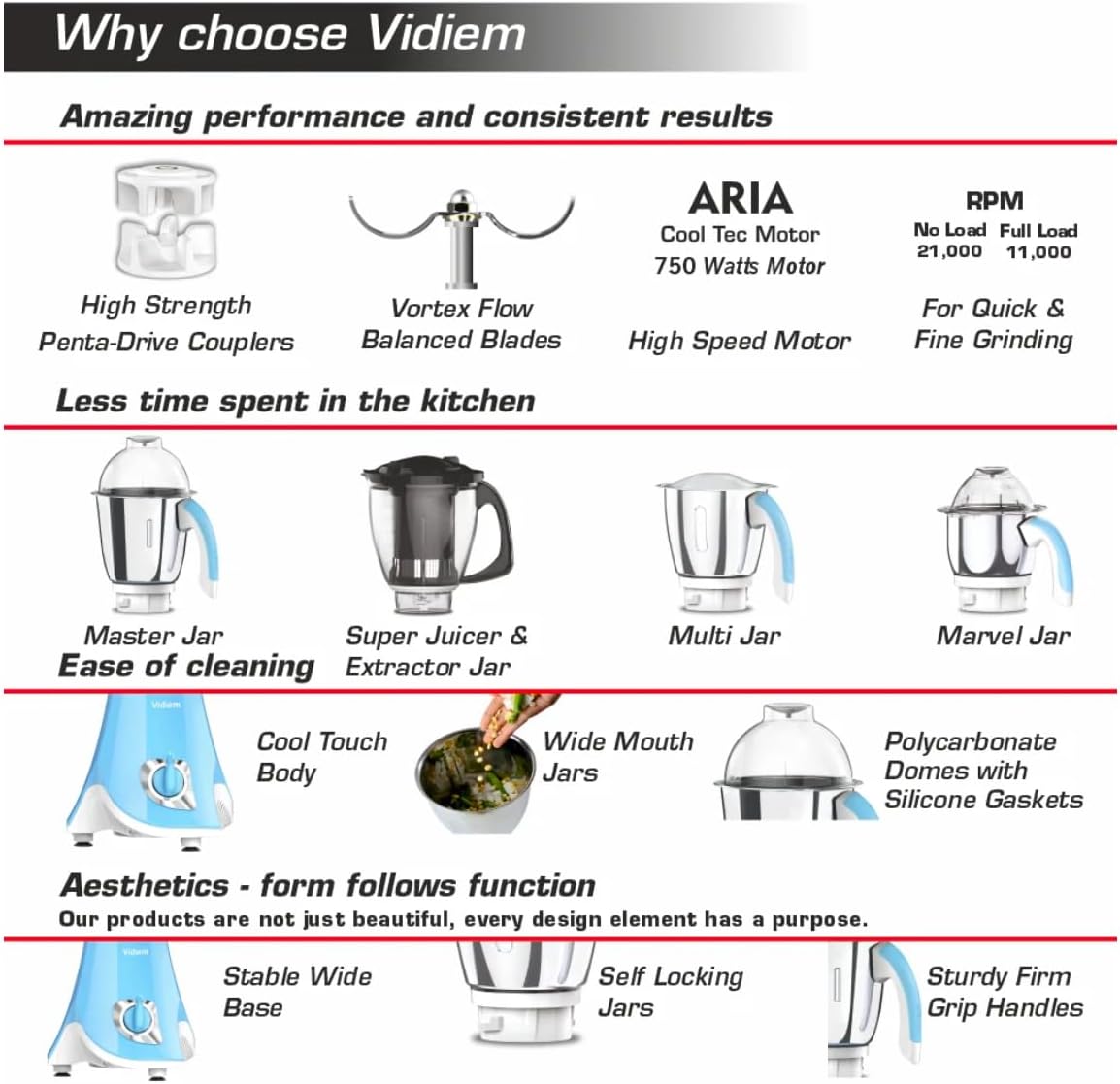 Why choose Vidiem

Amazing performance and consistent results

High Strength Penta-Drive Couplers

Vortex Flow Balanced Blades

ARIA
Cool Tec Motor
750 Watts Motor

High Speed Motor

RPM

| No Load | Full Load |
|---|---|
| 21,000 | 11,000 |

For Quick & Fine Grinding

Less time spent in the kitchen

Master Jar

Super Juicer & Extractor Jar

Multi Jar

Marvel Jar

Ease of cleaning

Vidiem

Cool Touch Body

Wide Mouth Jars

Polycarbonate Domes with Silicone Gaskets

Aesthetics - form follows function

Our products are not just beautiful, every design element has a purpose.

Vidiem

Stable Wide Base

Self Locking Jars

Sturdy Firm Grip Handles