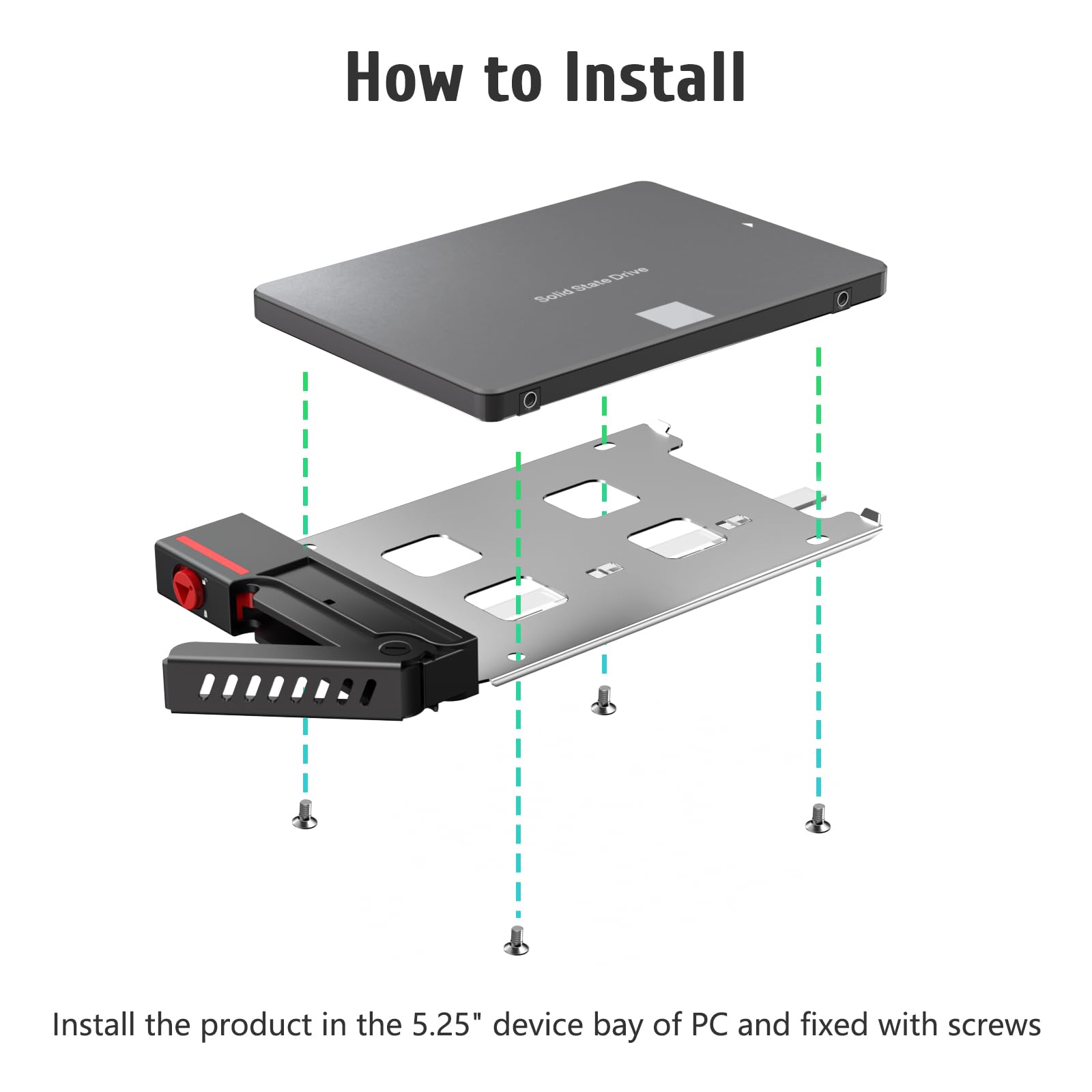 How to Install

Solid State Drive

Install the product in the 5.25" device bay of PC and fixed with screws