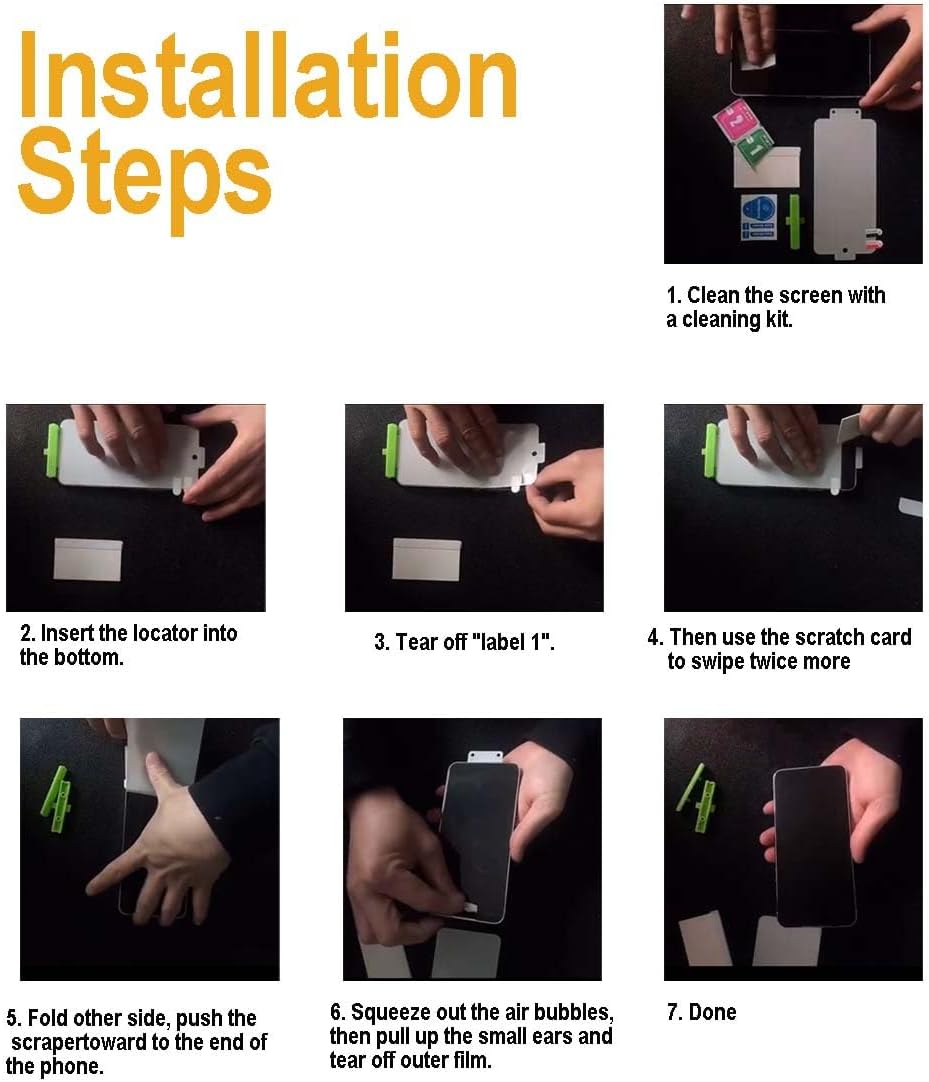 Installation Steps

1. Clean the screen with a cleaning kit.

2. Insert the locator into the bottom.

3. Tear off "label 1".

4. Then use the scratch card to swipe twice more

5. Fold other side, push the scrapertoward to the end of the phone.

6. Squeeze out the air bubbles, then pull up the small ears and tear off outer film.

7. Done