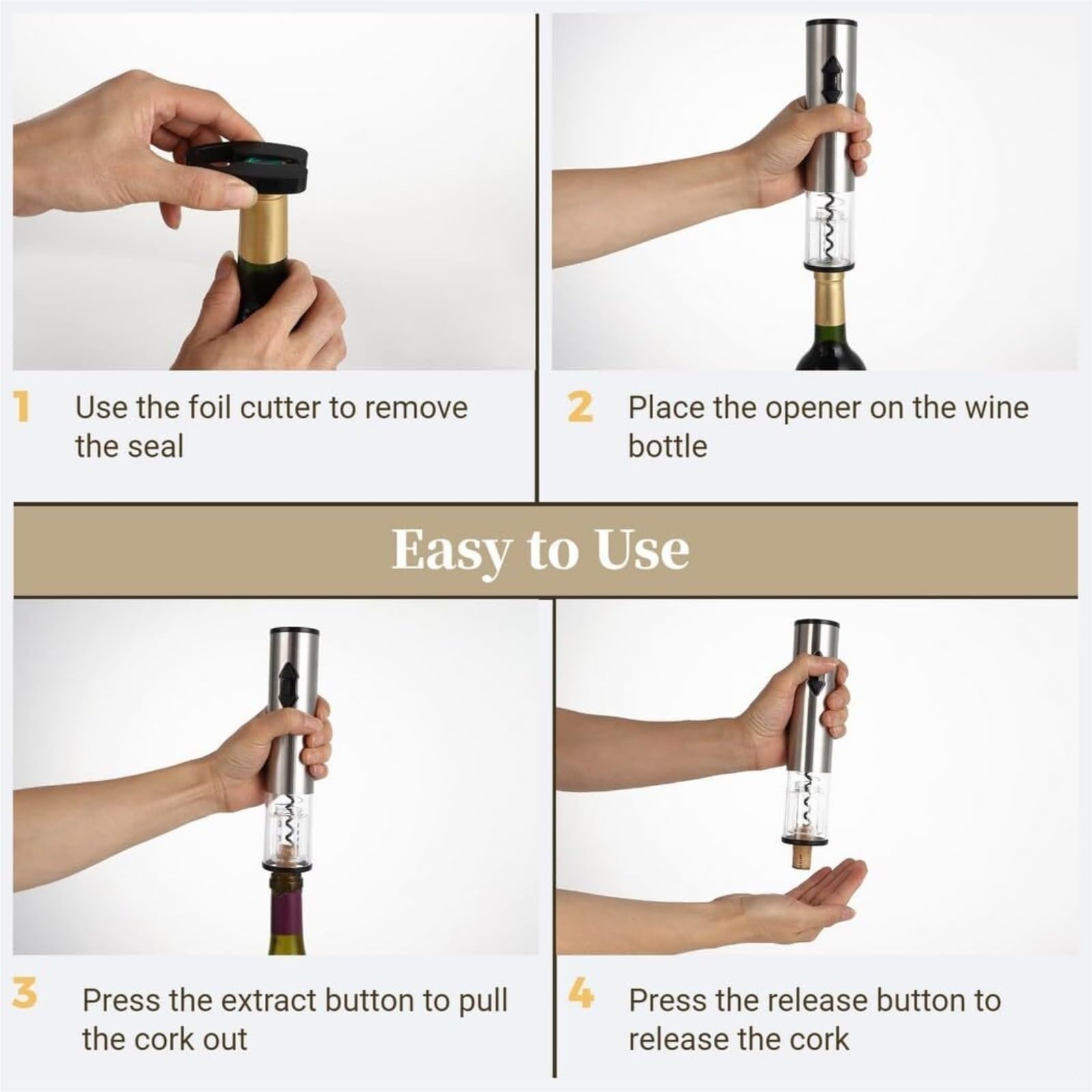 1 Use the foil cutter to remove the seal

2 Place the opener on the wine bottle

Easy to Use

3 Press the extract button to pull the cork out

4 Press the release button to release the cork