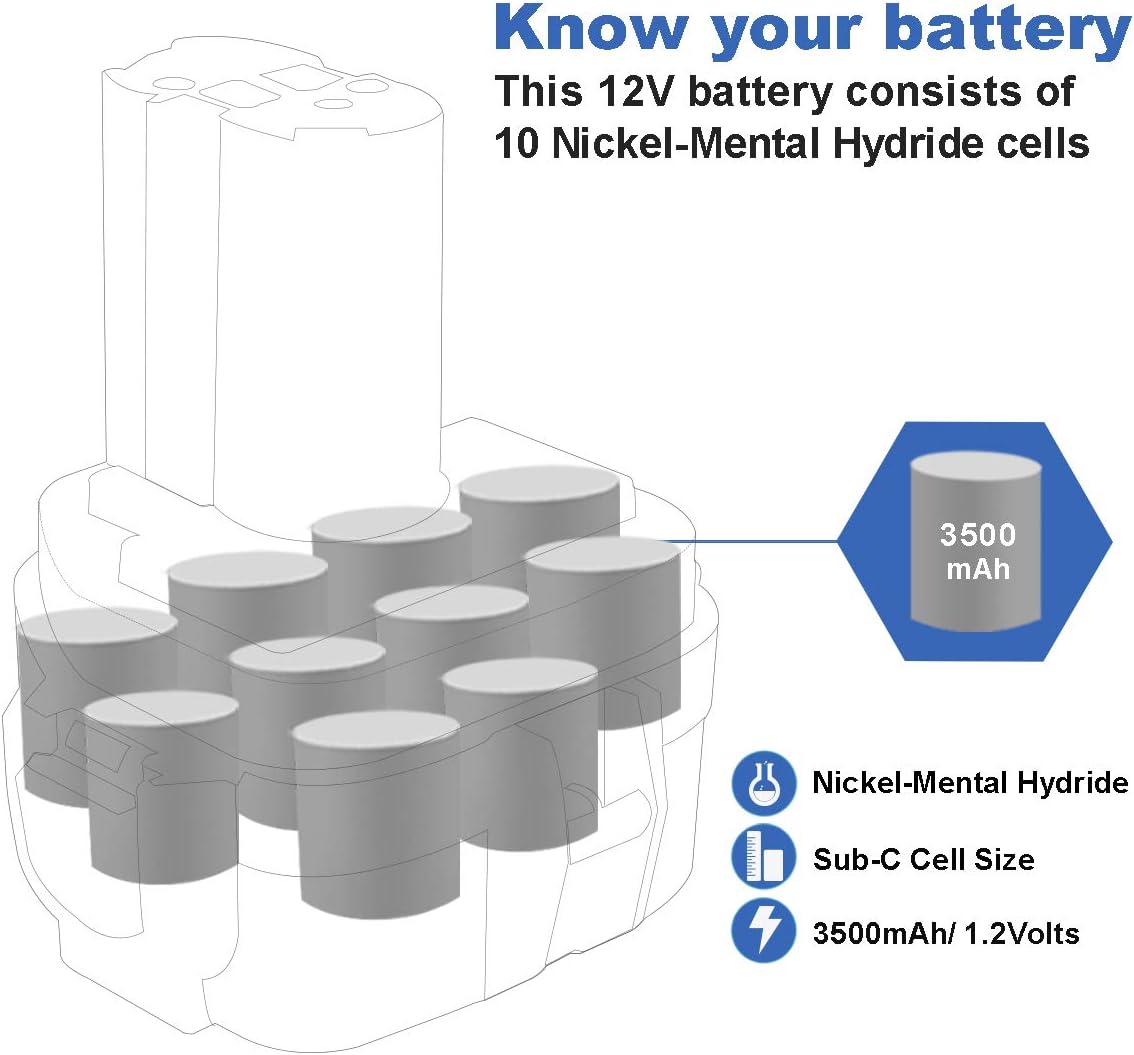 Know your battery
This 12V battery consists of 10 Nickel-Mental Hydride cells

3500 mAh

Nickel-Mental Hydride

Sub-C Cell Size

3500mAh/ 1.2Volts