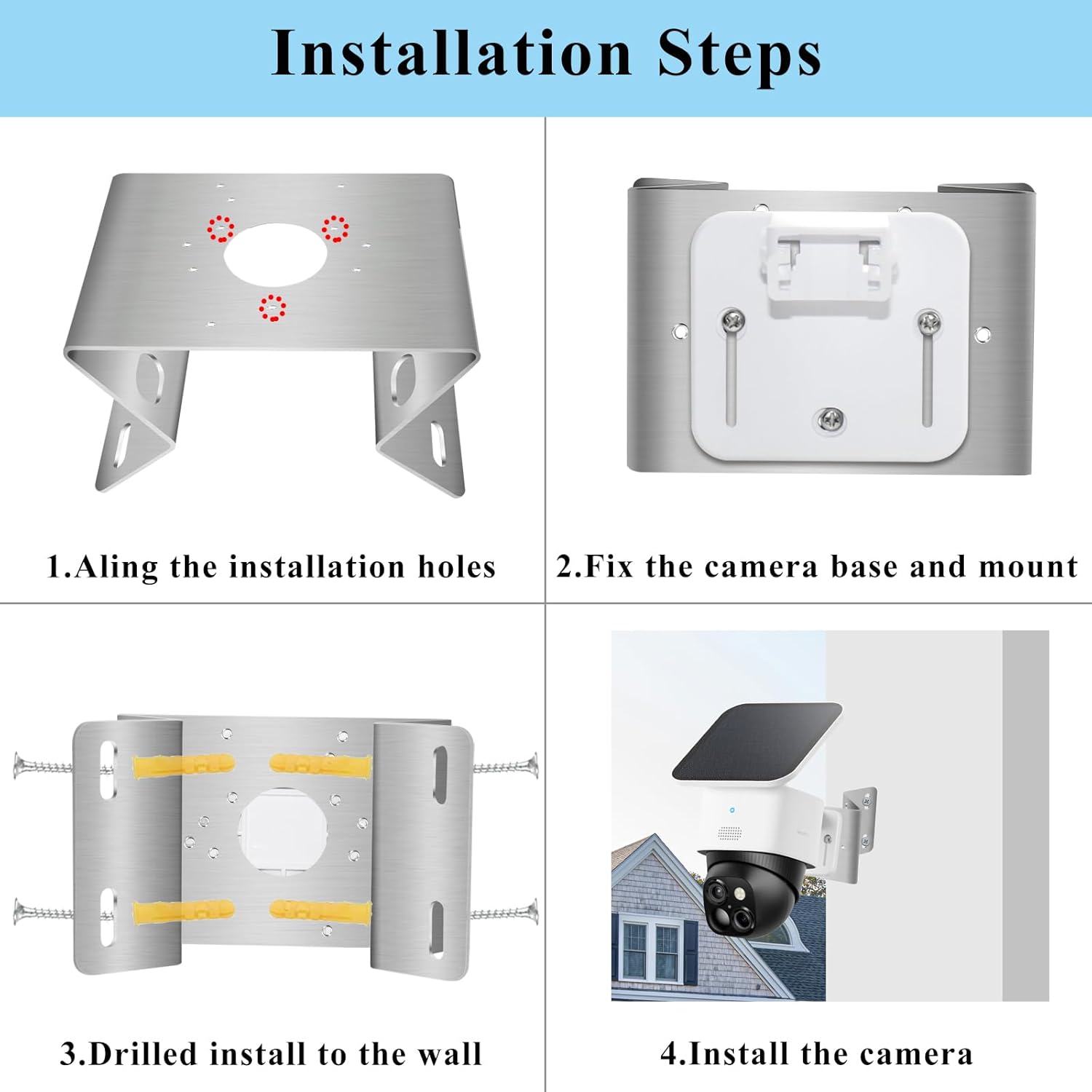 Installation Steps

1.Aling the installation holes

2.Fix the camera base and mount

3.Drilled install to the wall

4.Install the camera