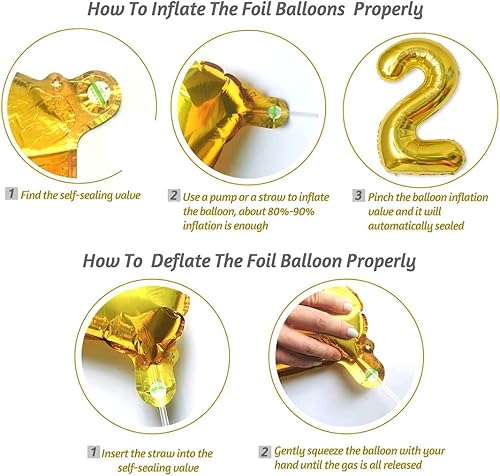 How To Inflate The Foil Balloons Properly

1 Find the self-sealing valve

2 Use a pump or a straw to inflate the balloon, about 80%-90% inflation is enough

3 Pinch the balloon inflation valve and it will automatically sealed

How To Deflate The Foil Balloon Properly

1 Insert the straw into the self-sealing valve

2 Gently squeeze the balloon with your hand until the gas is all released