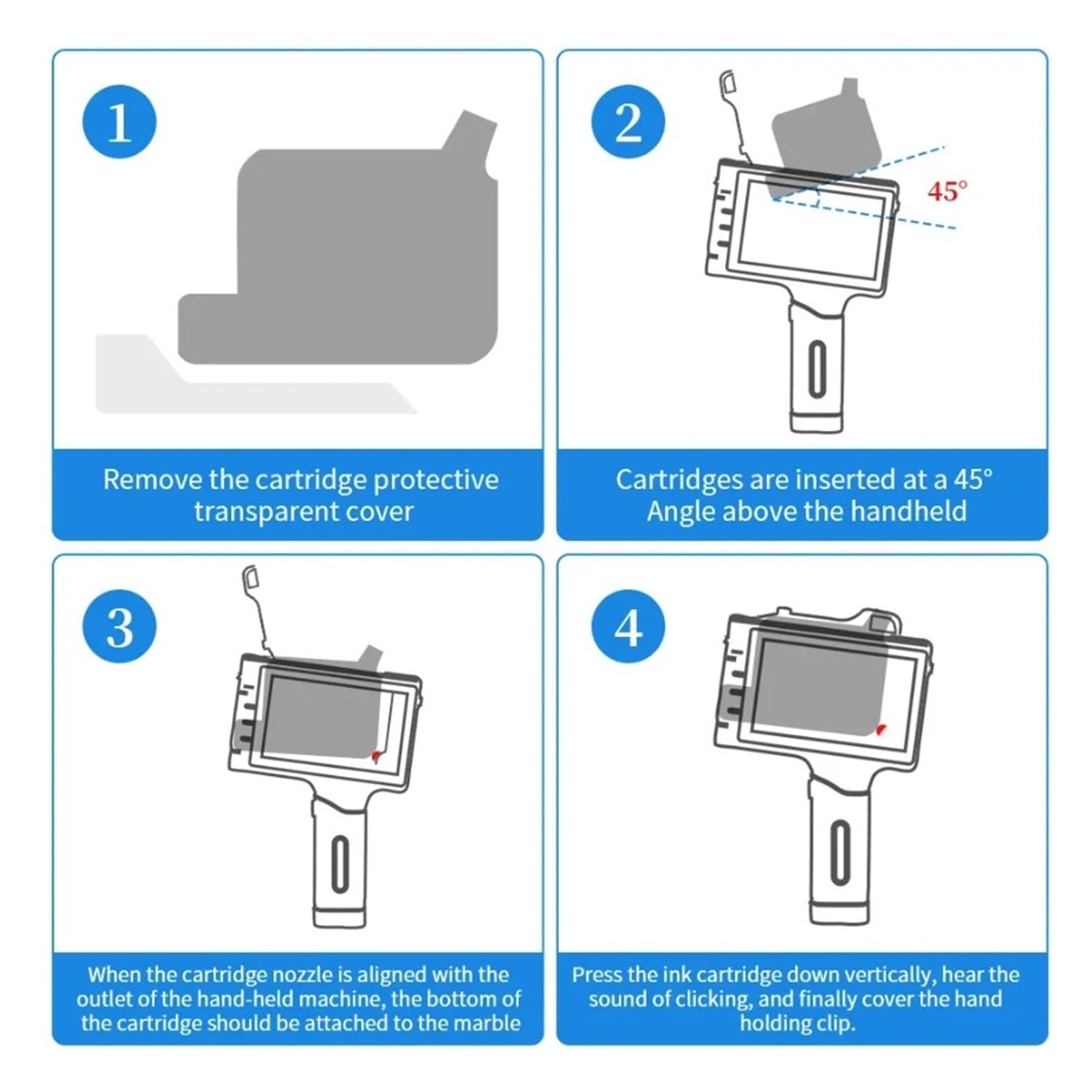 1

Remove the cartridge protective transparent cover

2

45°

Cartridges are inserted at a 45° Angle above the handheld

3

When the cartridge nozzle is aligned with the outlet of the hand-held machine, the bottom of the cartridge should be attached to the marble

4

Press the ink cartridge down vertically, hear the sound of clicking, and finally cover the hand holding clip.