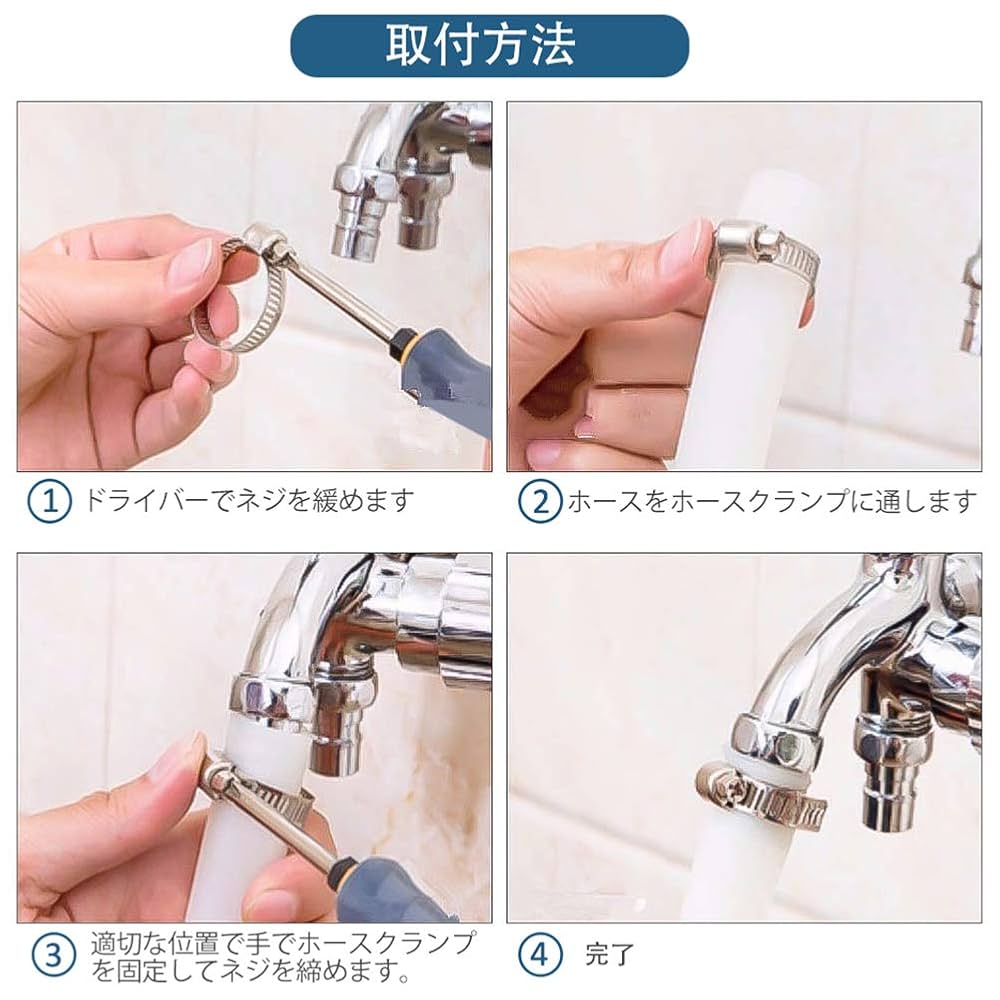 取付方法

① ドライバーでネジを緩めます

② ホースをホースクランプに通します

③ 適切な位置で手でホースクランプを固定してネジを締めます。

④ 完了