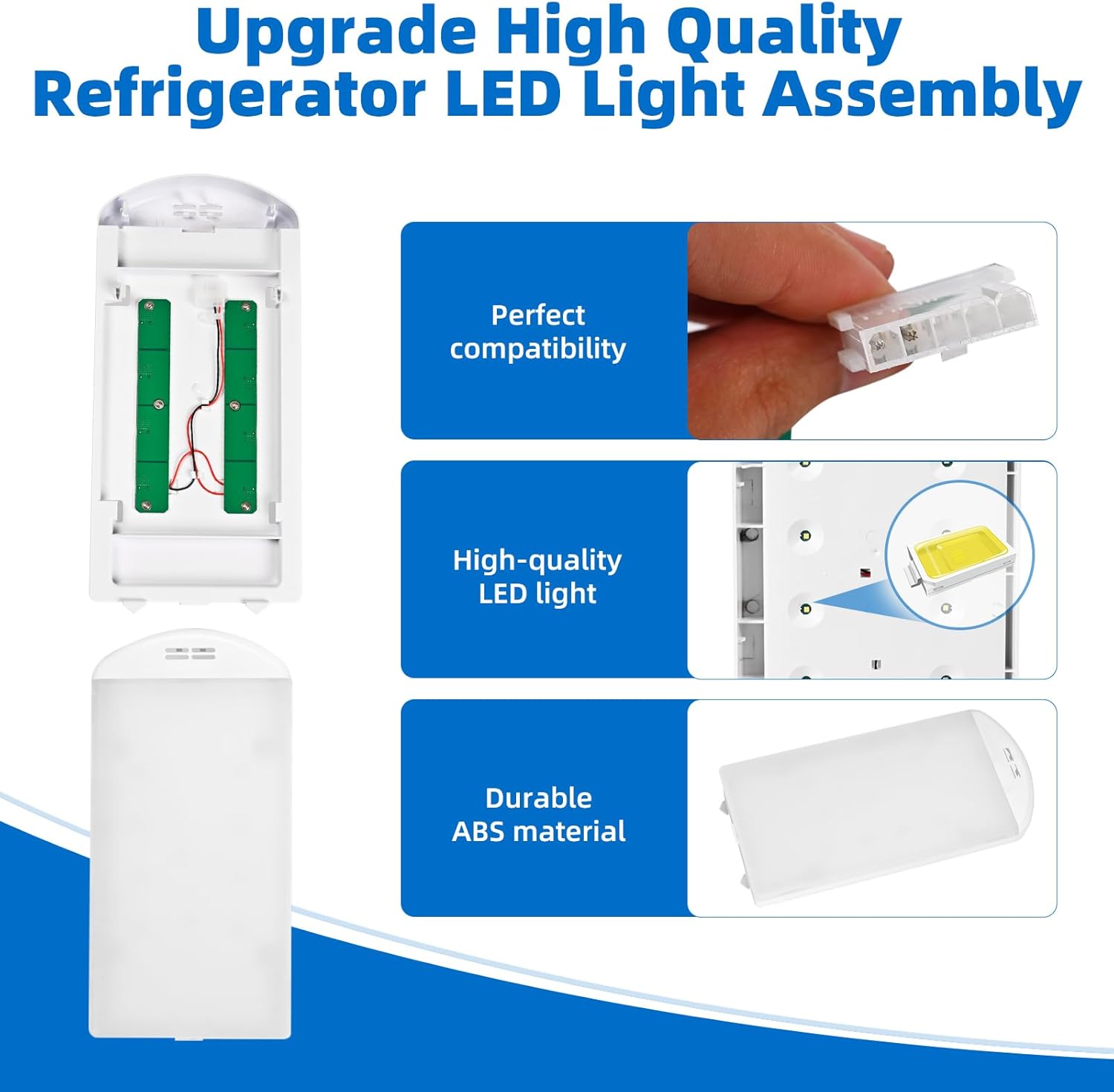 Upgrade High Quality Refrigerator LED Light Assembly

Perfect compatibility

High-quality LED light

Durable ABS material