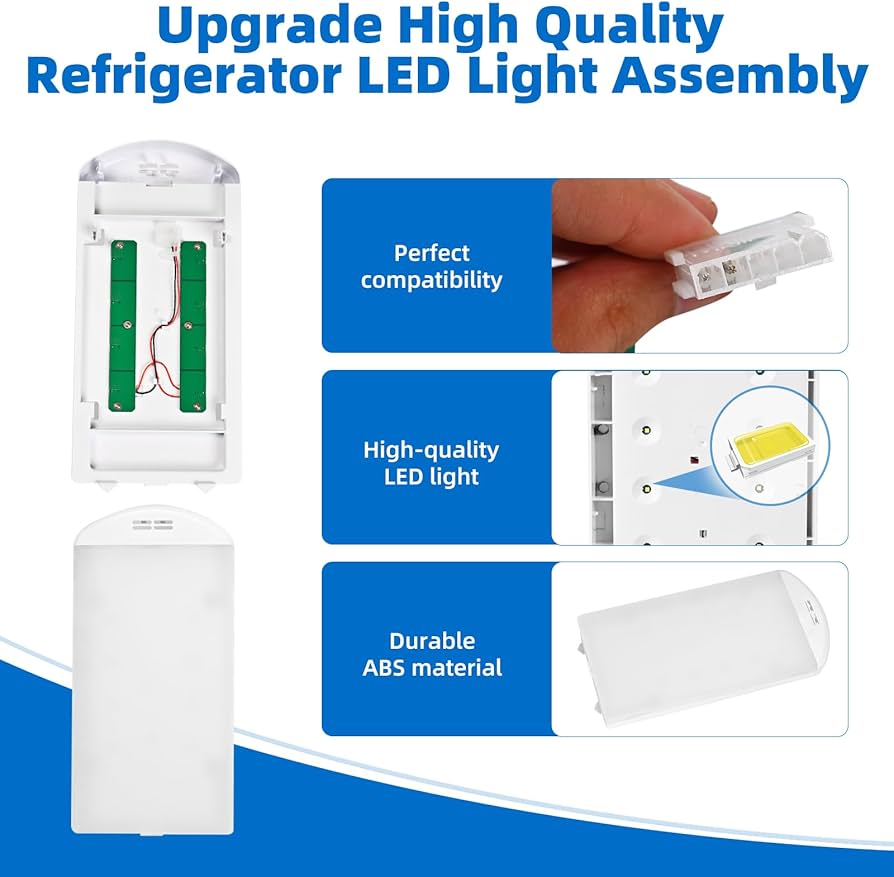 Upgrade High Quality
Refrigerator LED Light Assembly

Perfect compatibility

High-quality LED light

Durable ABS material