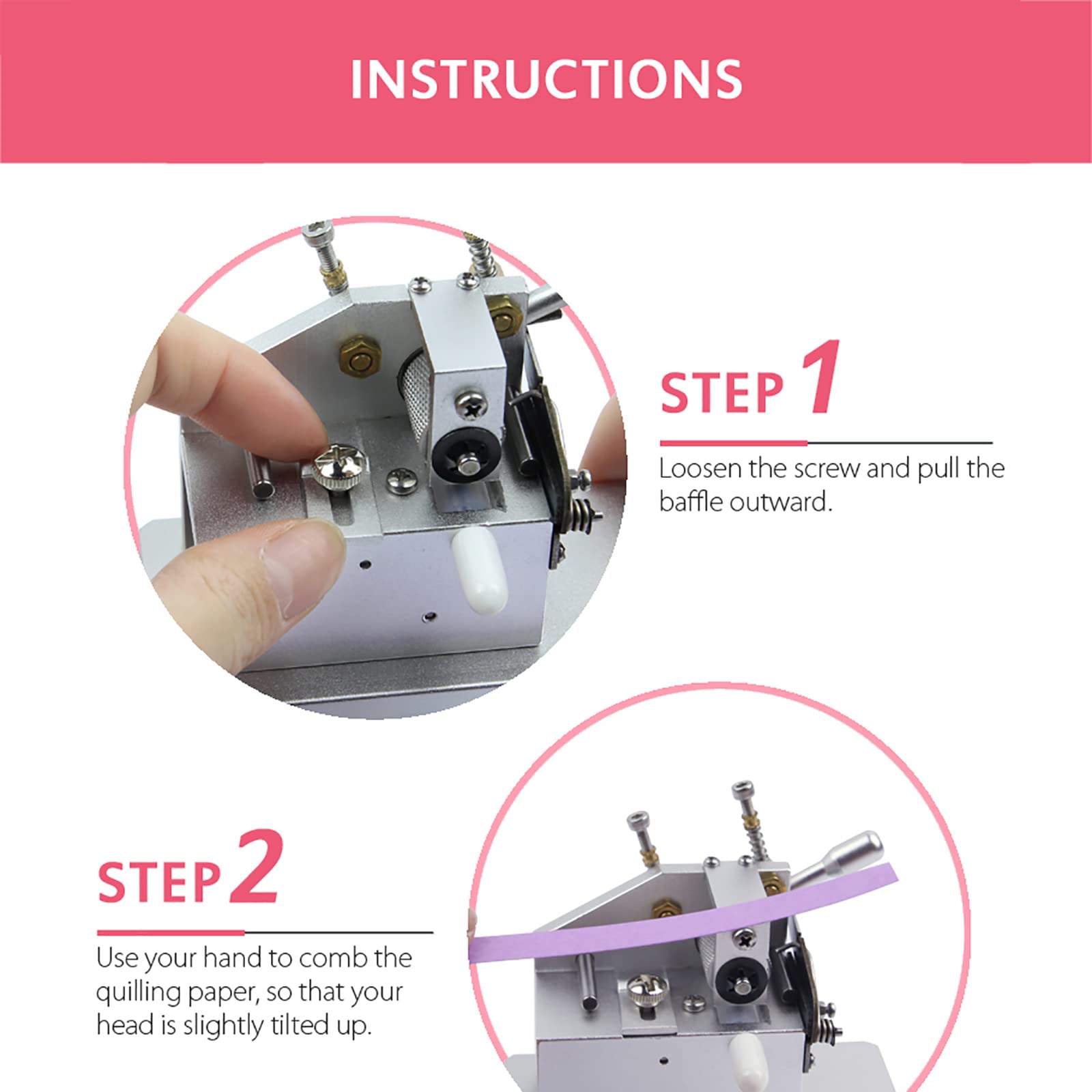 INSTRUCTIONS

STEP 1

Loosen the screw and pull the baffle outward.

STEP 2

Use your hand to comb the quilling paper, so that your head is slightly tilted up.