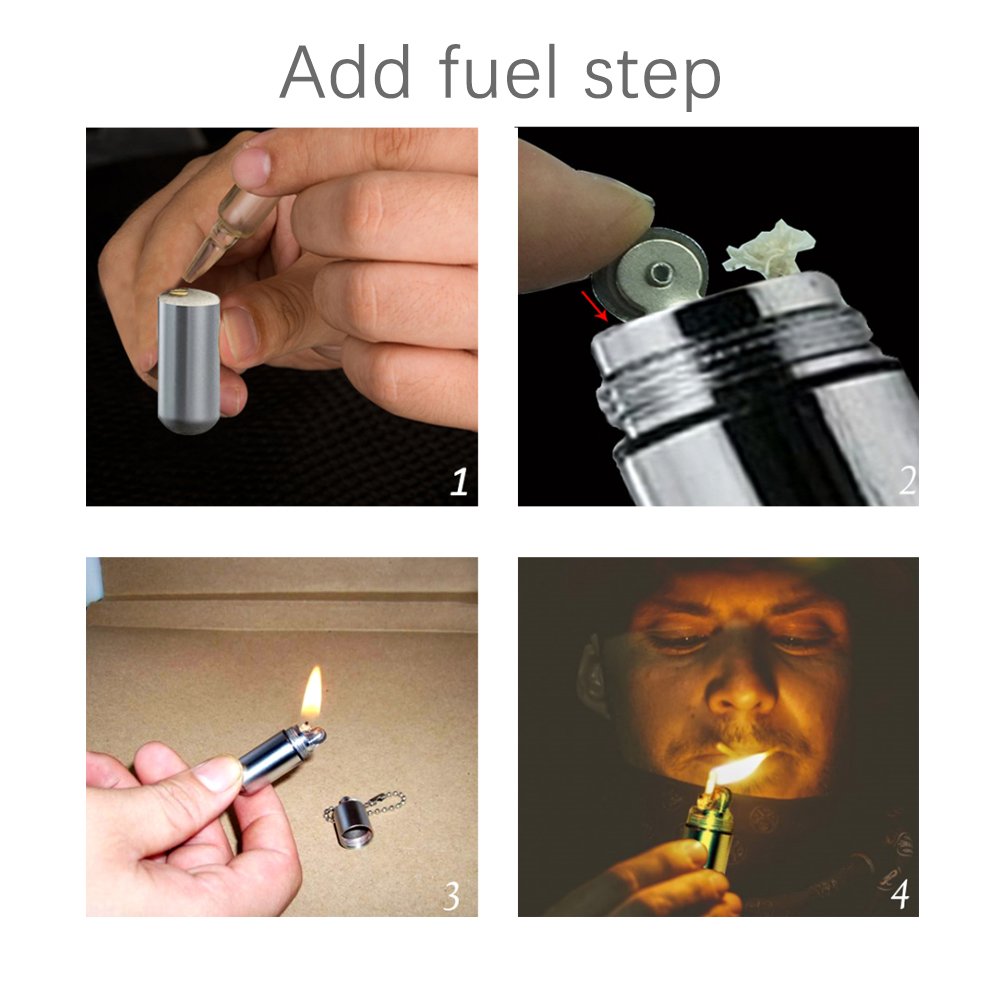 Add fuel step

1

2

3

4