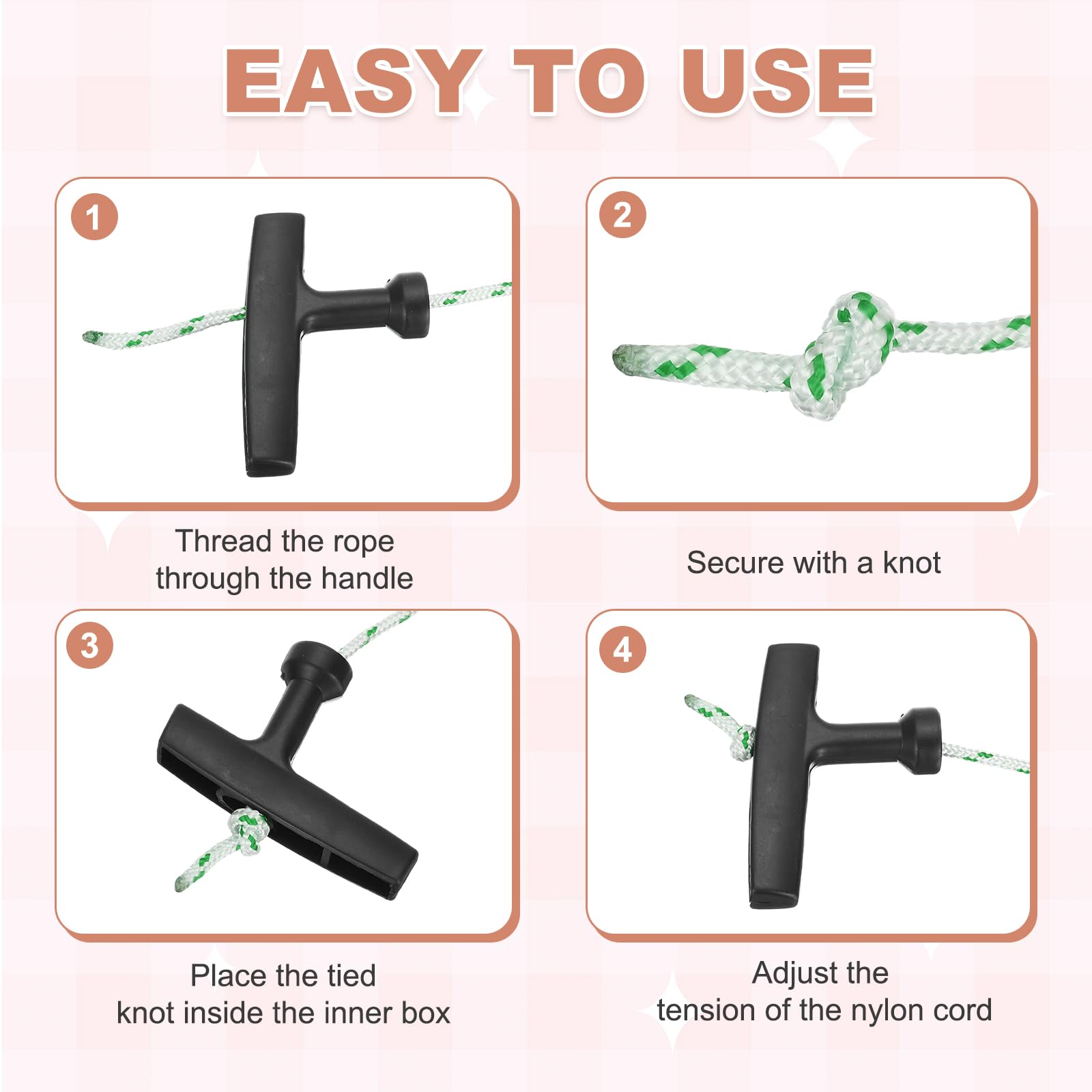 EASY TO USE

1

Thread the rope through the handle

2

Secure with a knot

3

Place the tied knot inside the inner box

4

Adjust the tension of the nylon cord