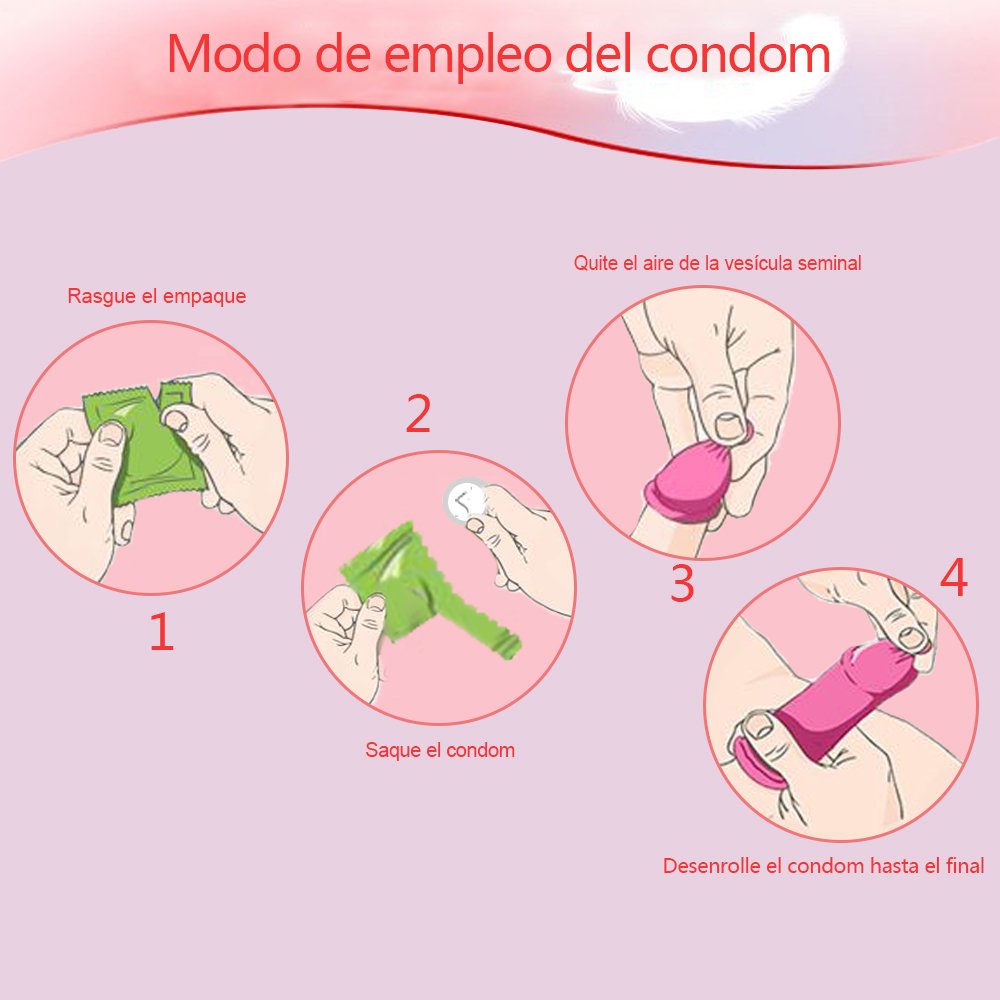 Modo de empleo del condom

Rasgue el empaque

1

2

Saque el condom

Quite el aire de la vesícula seminal

3

4

Desenrolle el condom hasta el final