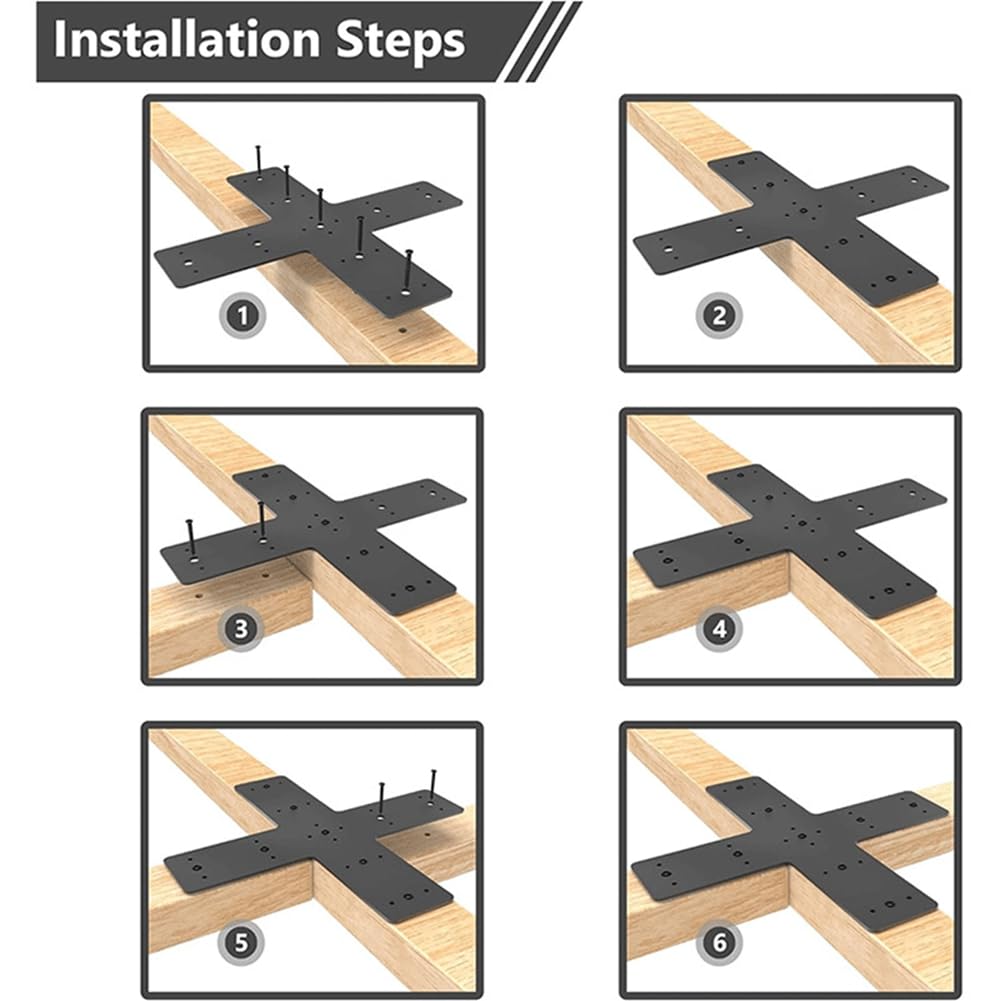 Installation Steps

1

2

3

4

5

6