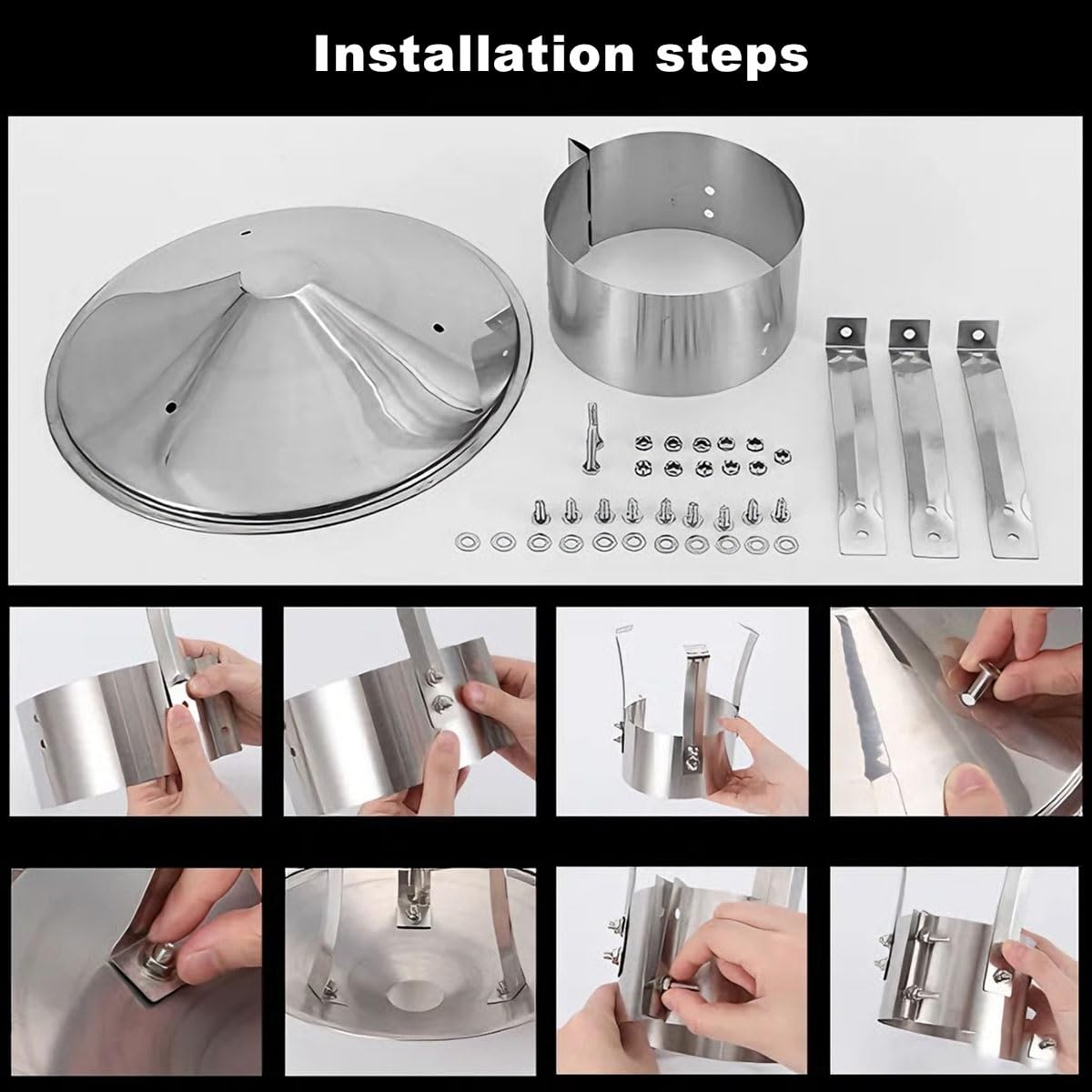 Installation steps