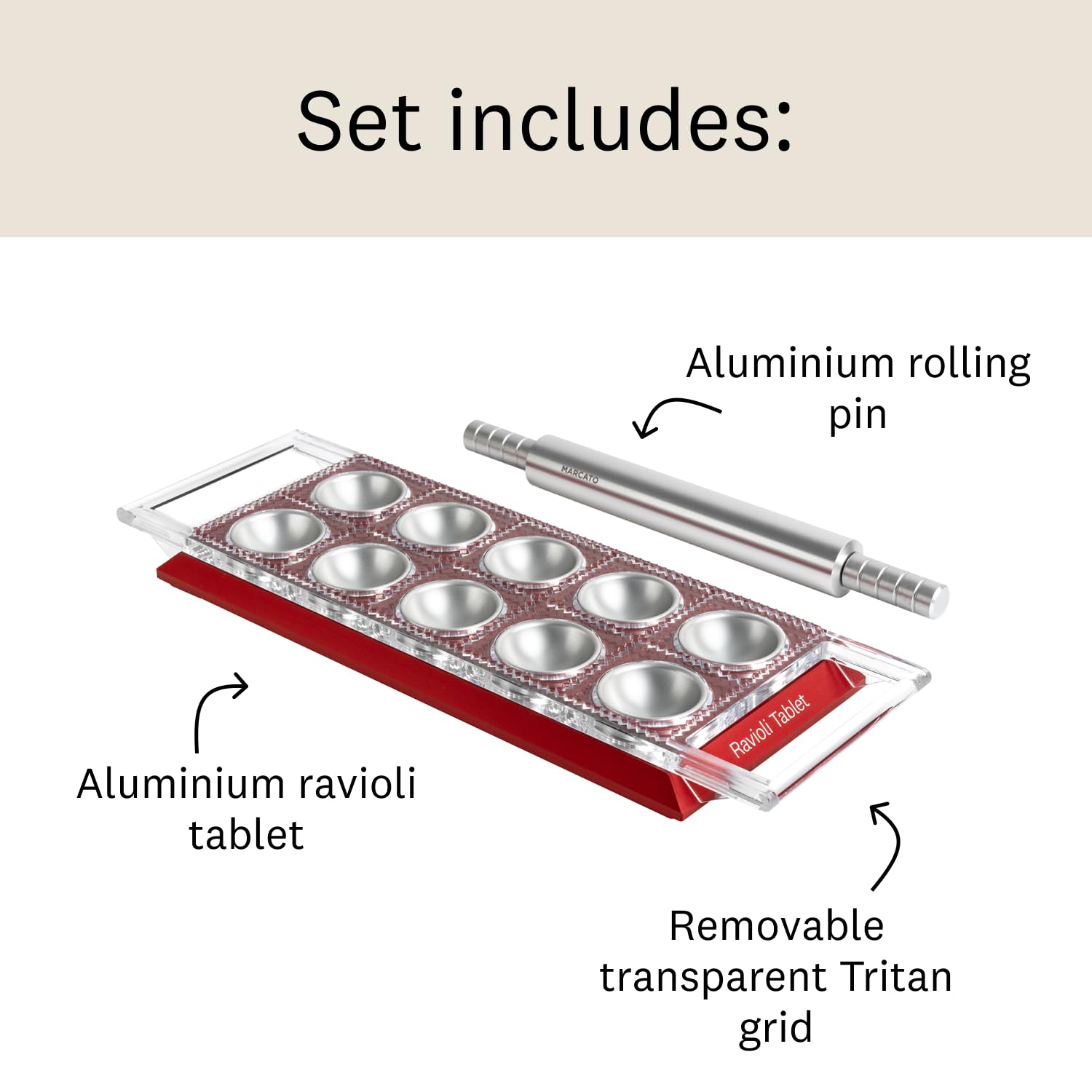 Set includes:

Aluminium rolling pin

MARCATO

Ravioli Tablet

Aluminium ravioli tablet

Removable transparent Tritan grid