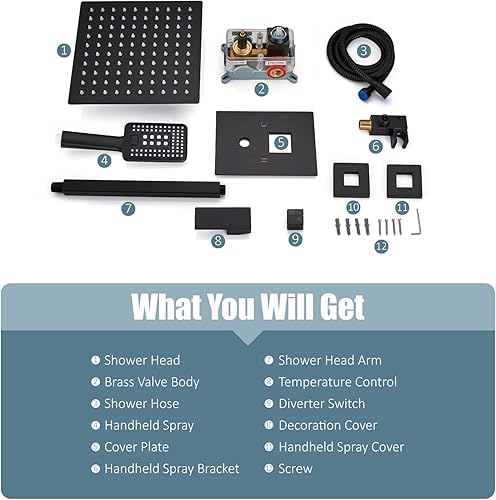 1
2
3
4
5
6
7
8
9
10
11
12

What You Will Get

1 Shower Head
2 Brass Valve Body
3 Shower Hose
4 Handheld Spray
5 Cover Plate
6 Handheld Spray Bracket

7 Shower Head Arm
8 Temperature Control
9 Diverter Switch
10 Decoration Cover
11 Handheld Spray Cover
12 Screw