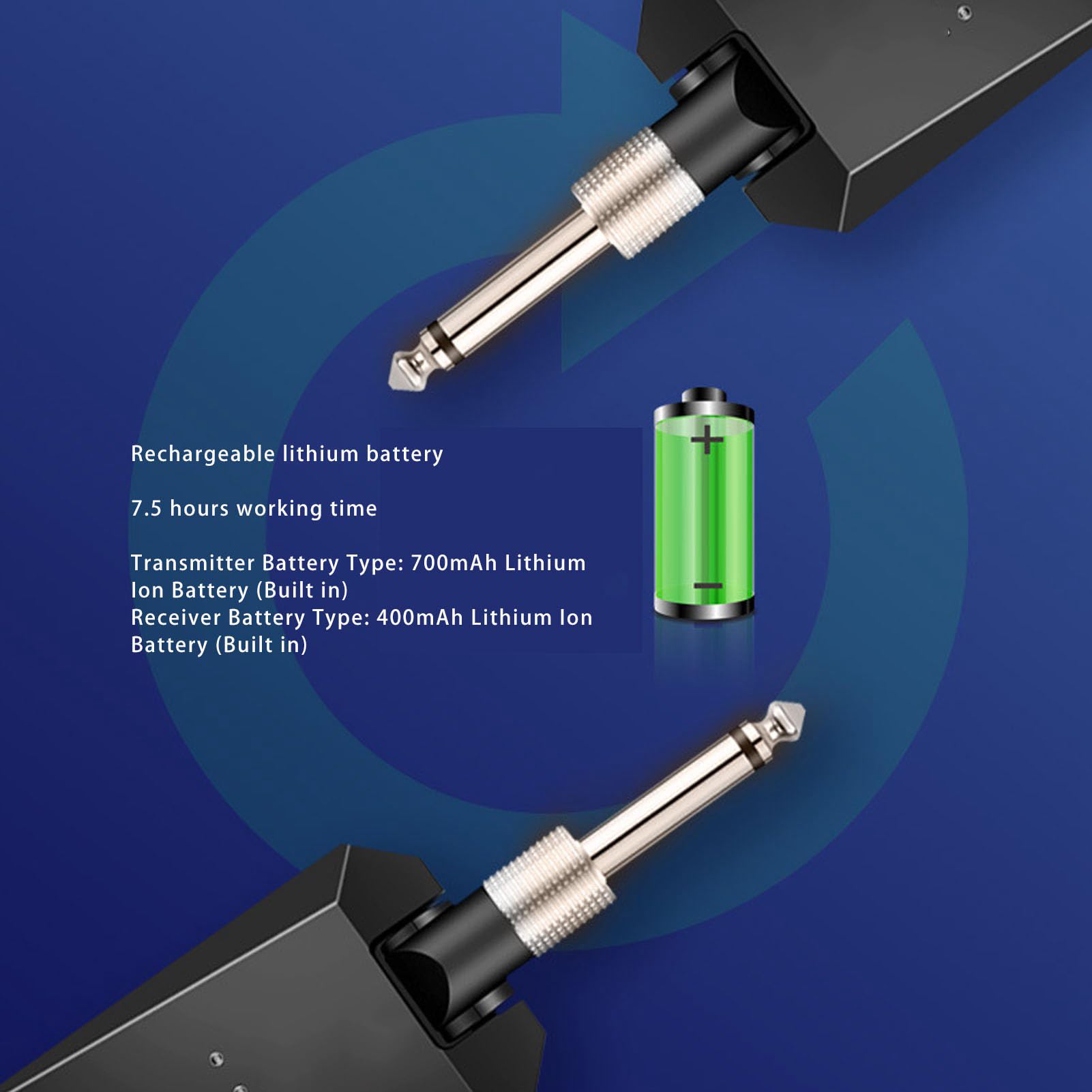 Rechargeable lithium battery

7.5 hours working time

Transmitter Battery Type: 700mAh Lithium Ion Battery (Built in)
Receiver Battery Type: 400mAh Lithium Ion Battery (Built in)

+

−