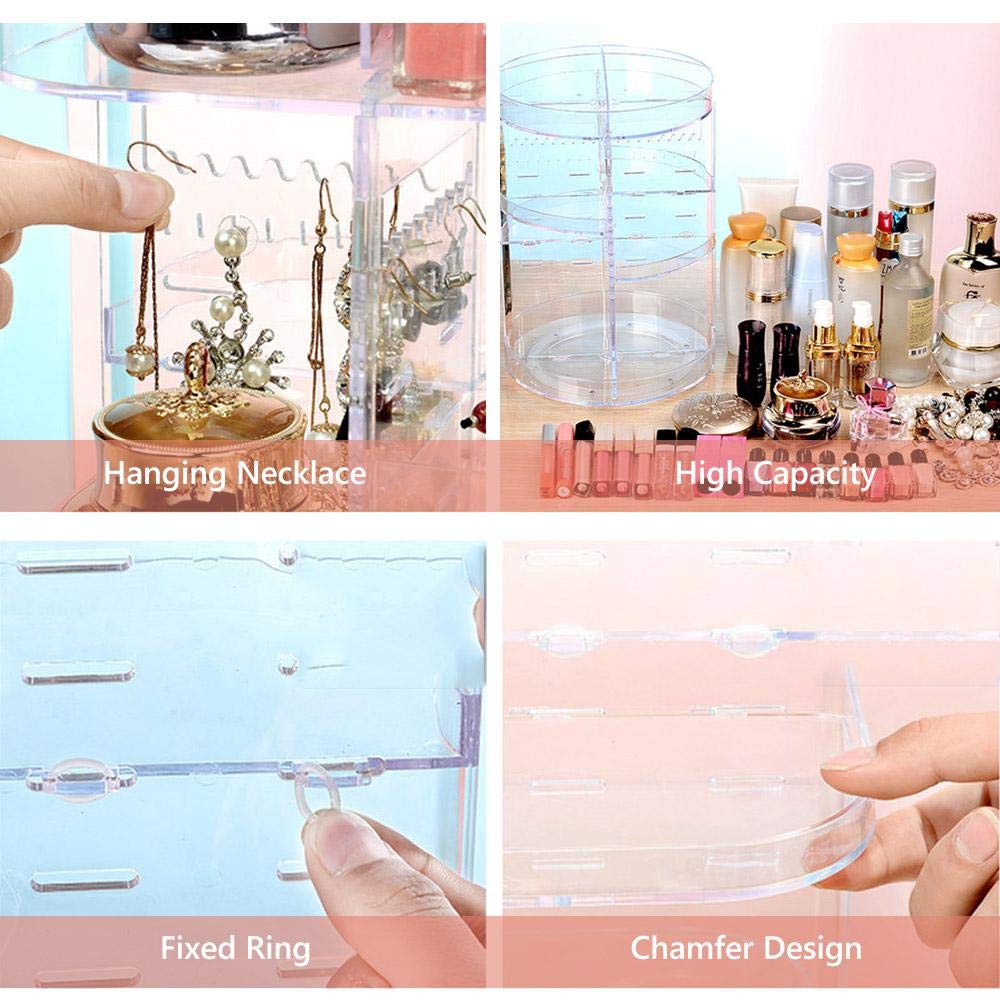 Hanging Necklace

High Capacity

Fixed Ring

Chamfer Design