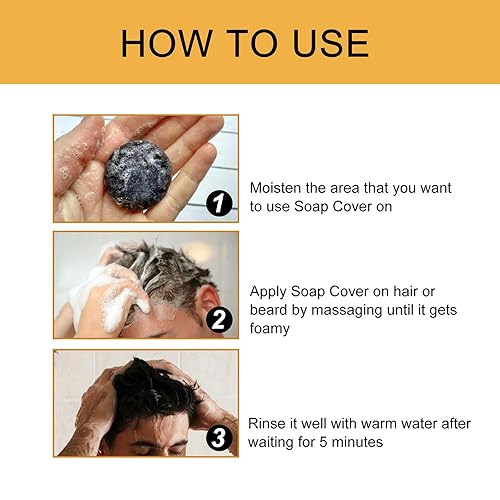 HOW TO USE

1

Moisten the area that you want to use Soap Cover on

2

Apply Soap Cover on hair or beard by massaging until it gets foamy

3

Rinse it well with warm water after waiting for 5 minutes