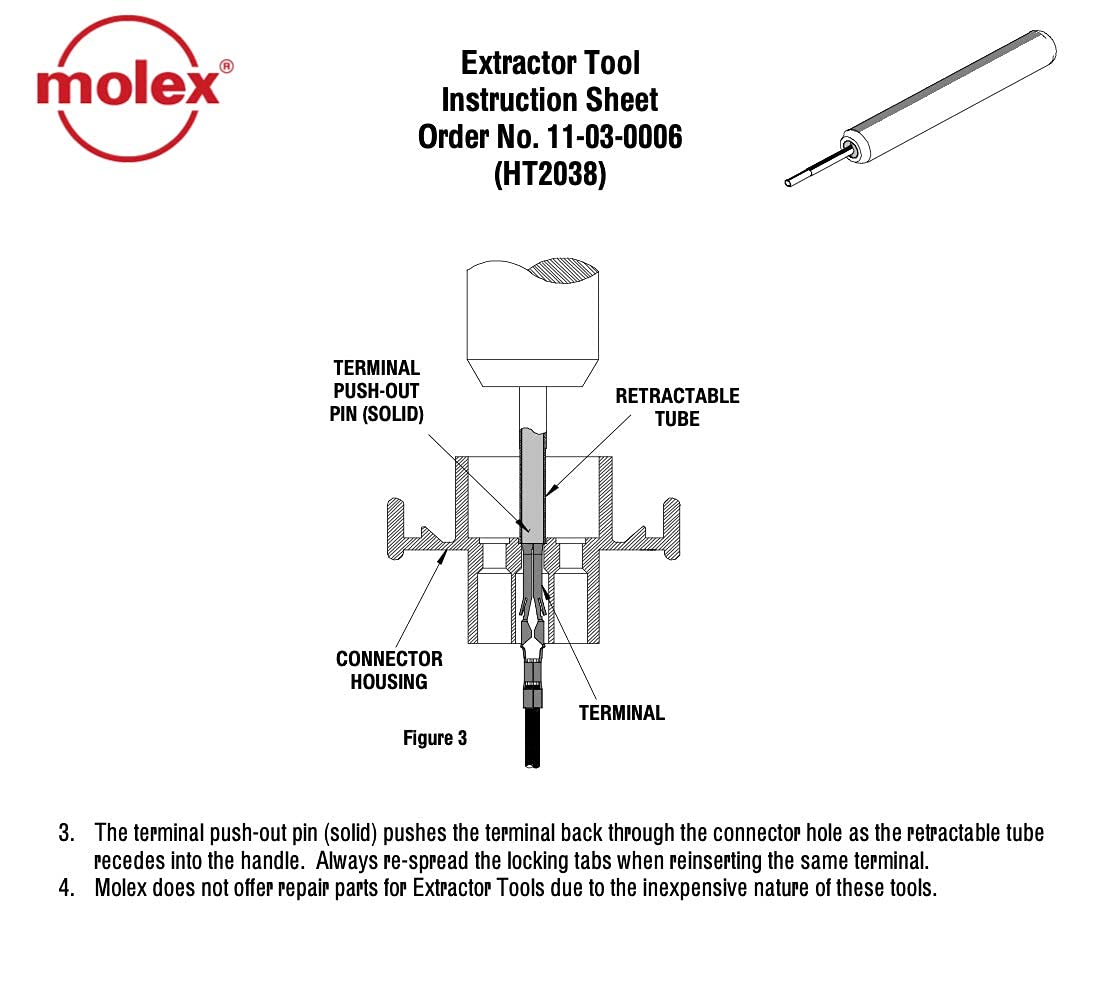 molex®

Extractor Tool
Instruction Sheet
Order No. 11-03-0006
(HT2038)

TERMINAL PUSH-OUT PIN (SOLID)

RETRACTABLE TUBE

CONNECTOR HOUSING

TERMINAL

Figure 3

3. The terminal push-out pin (solid) pushes the terminal back through the connector hole as the retractable tube recedes into the handle. Always re-spread the locking tabs when reinserting the same terminal.
4. Molex does not offer repair parts for Extractor Tools due to the inexpensive nature of these tools.