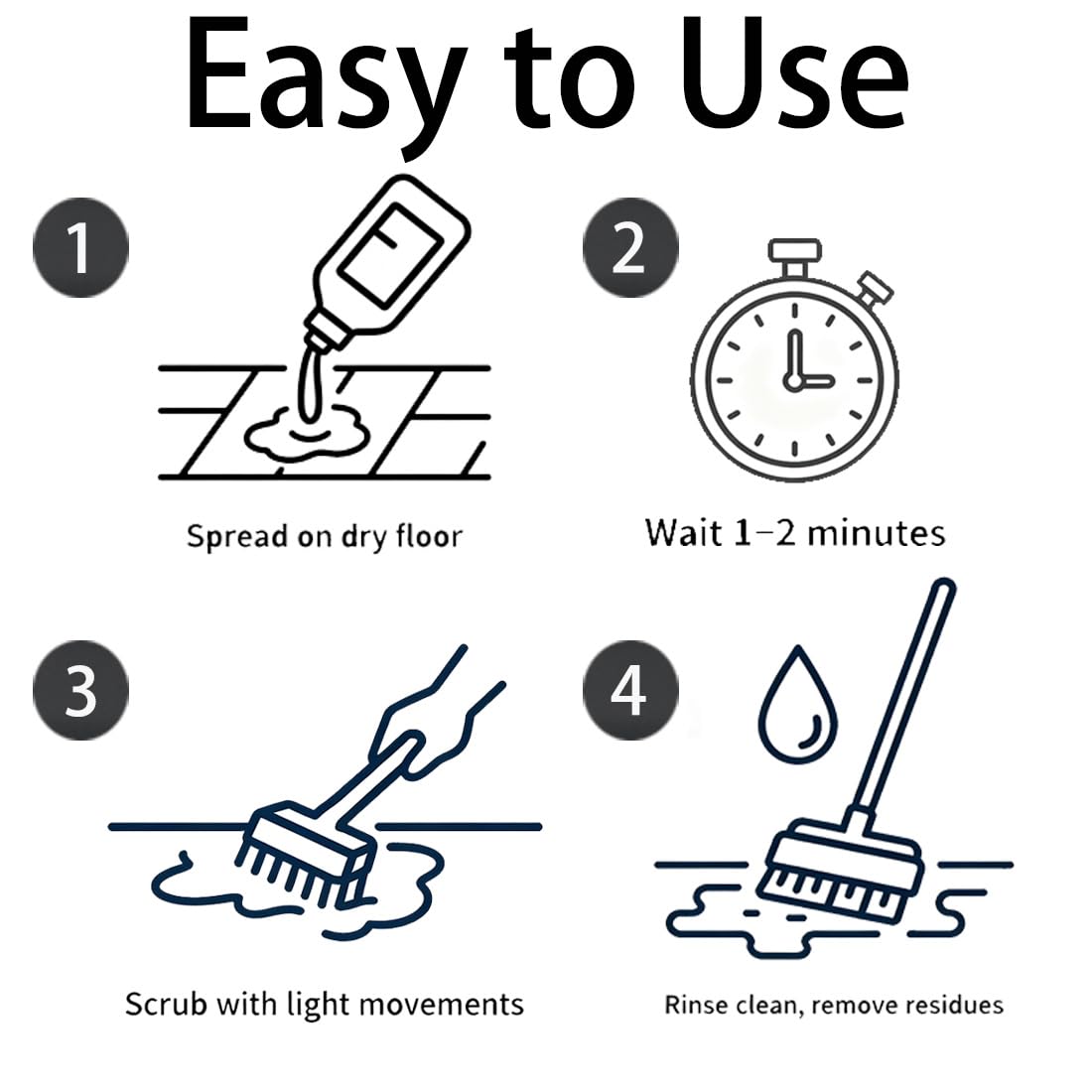 Easy to Use

1

Spread on dry floor

2

Wait 1–2 minutes

3

Scrub with light movements

4

Rinse clean, remove residues